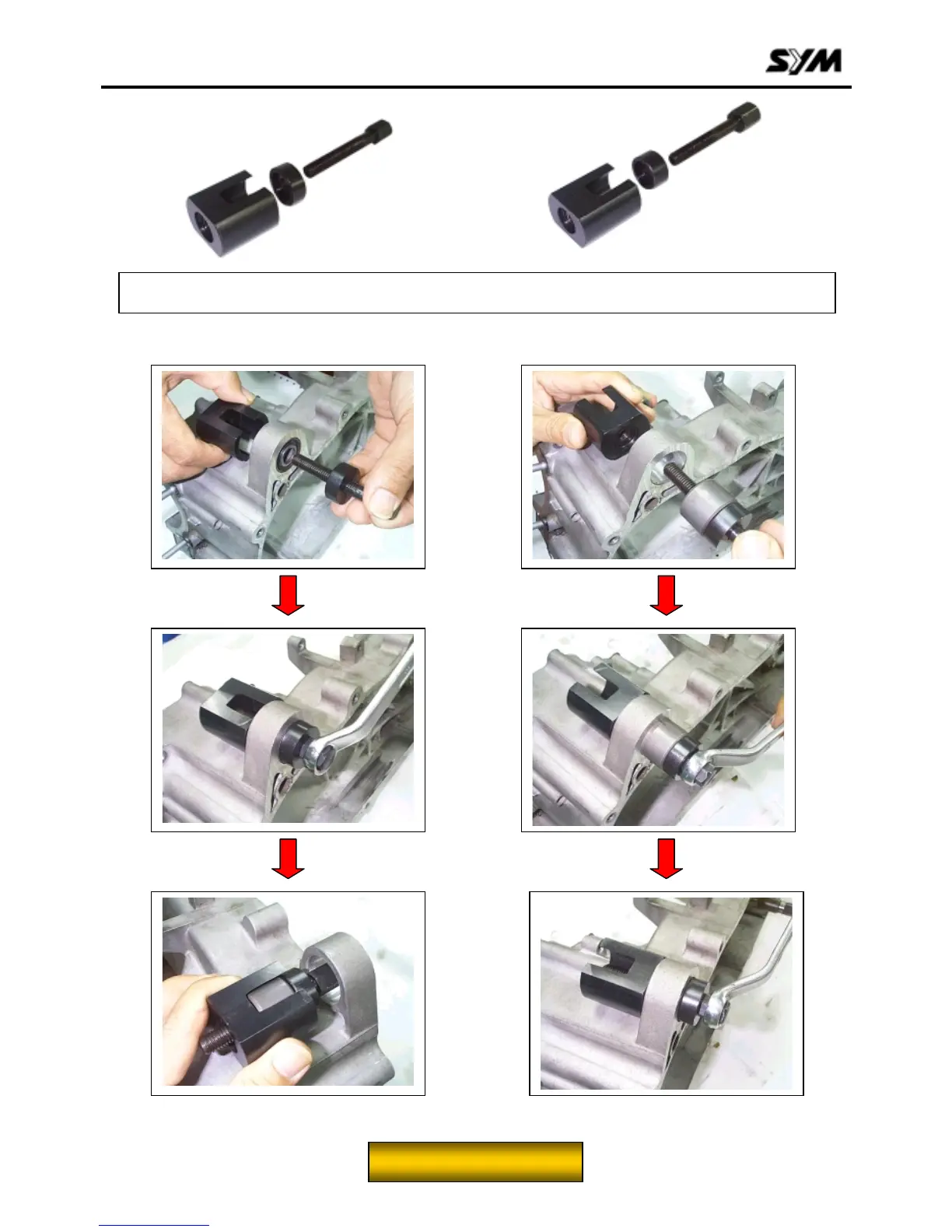 SYM