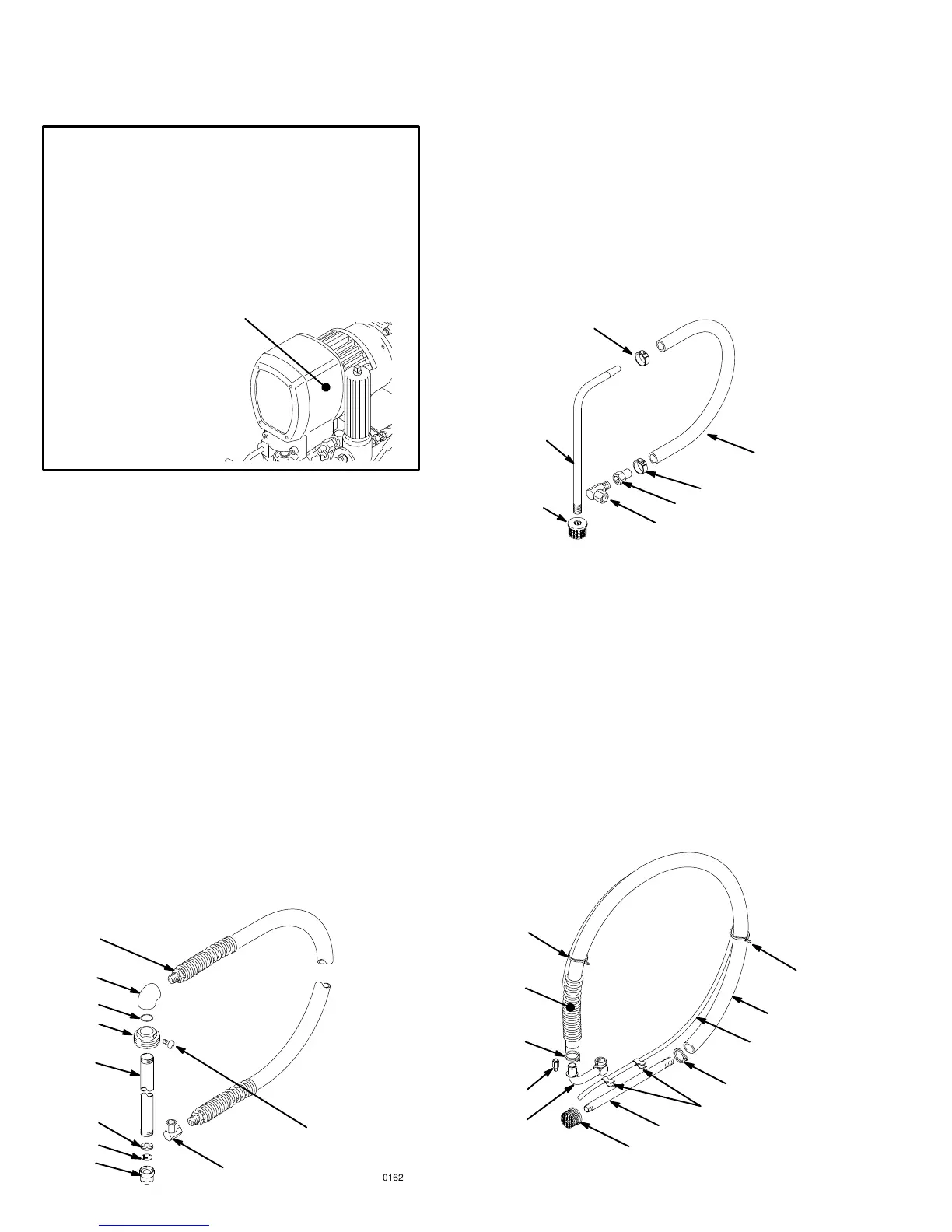 0162