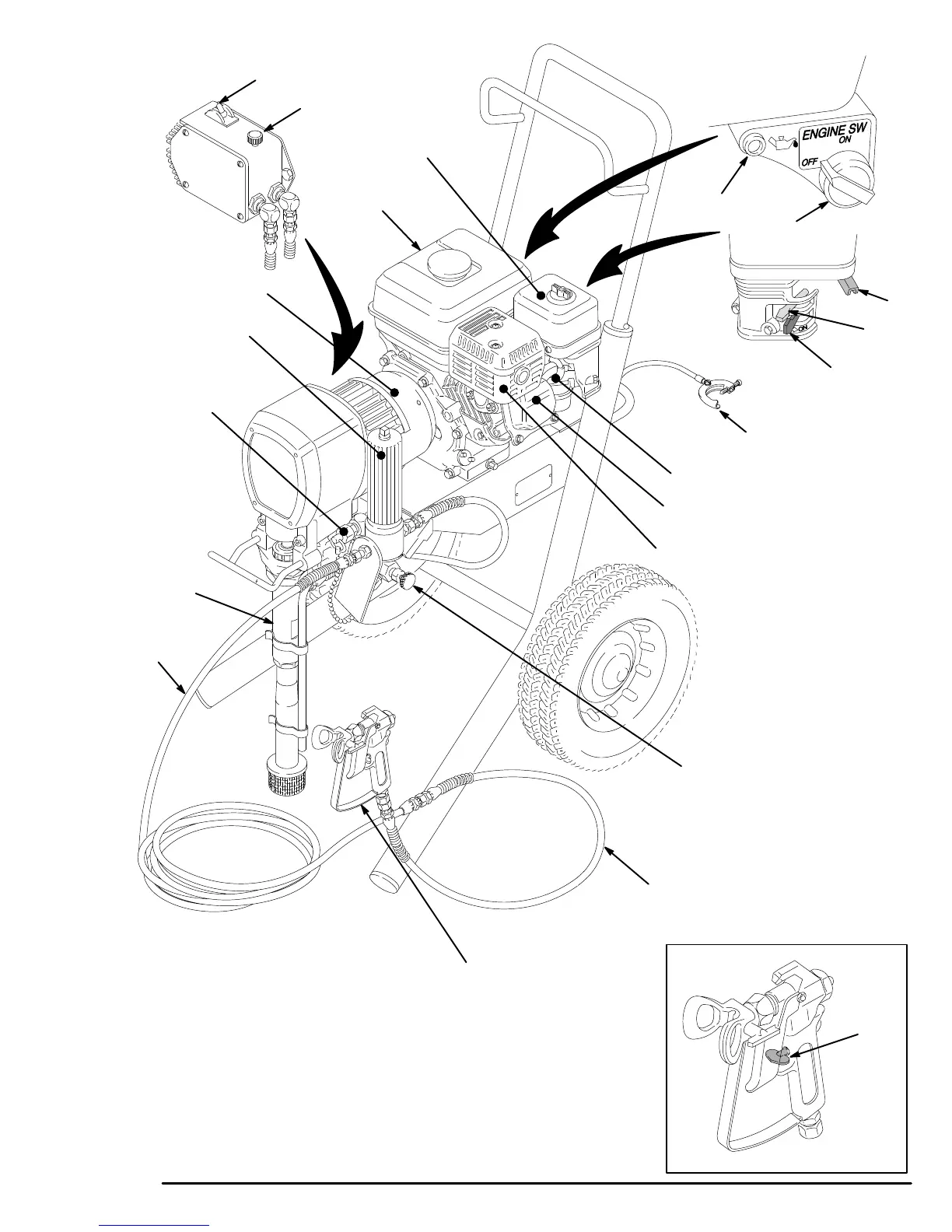 ENGINE SW
ON
OFF
ON