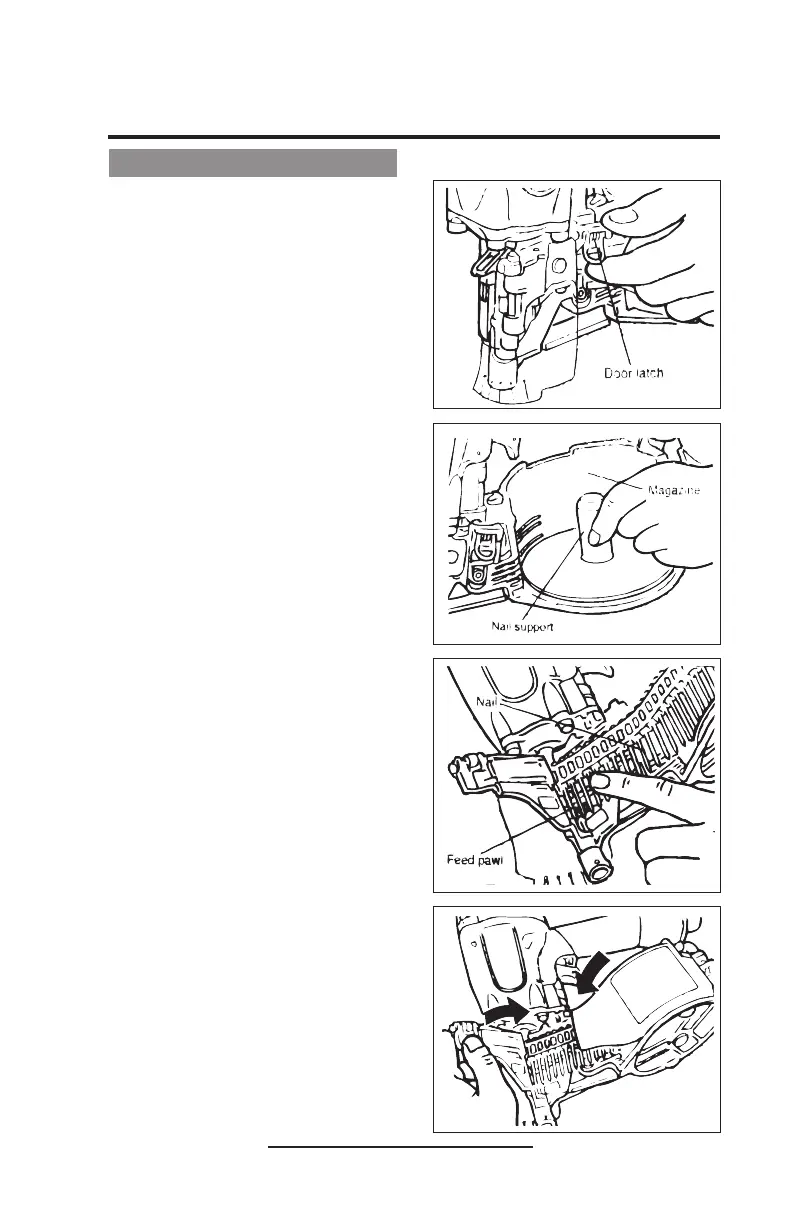 Door latch

Magazine

Nail support

Nail

Feed pawl