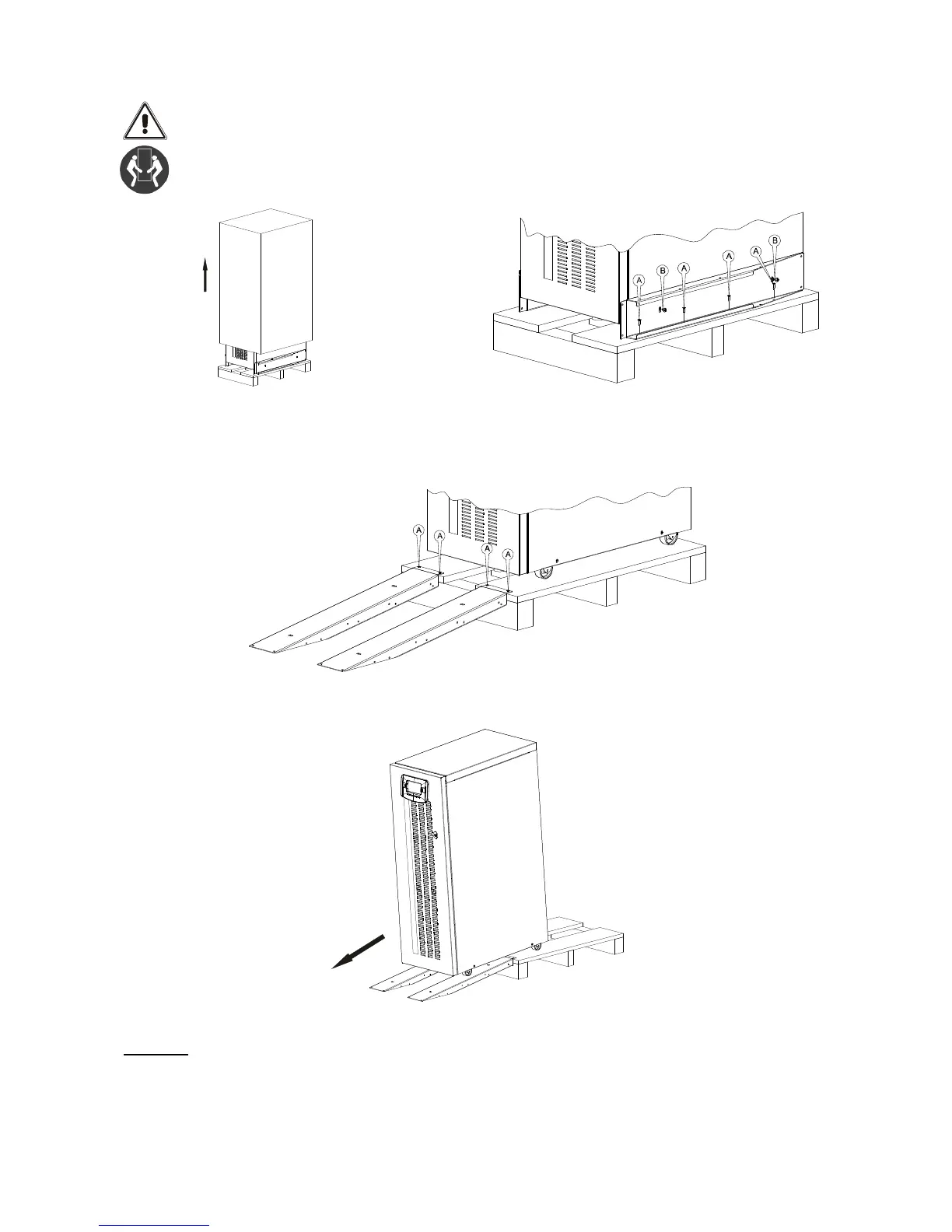 A B A A A B

A A A A