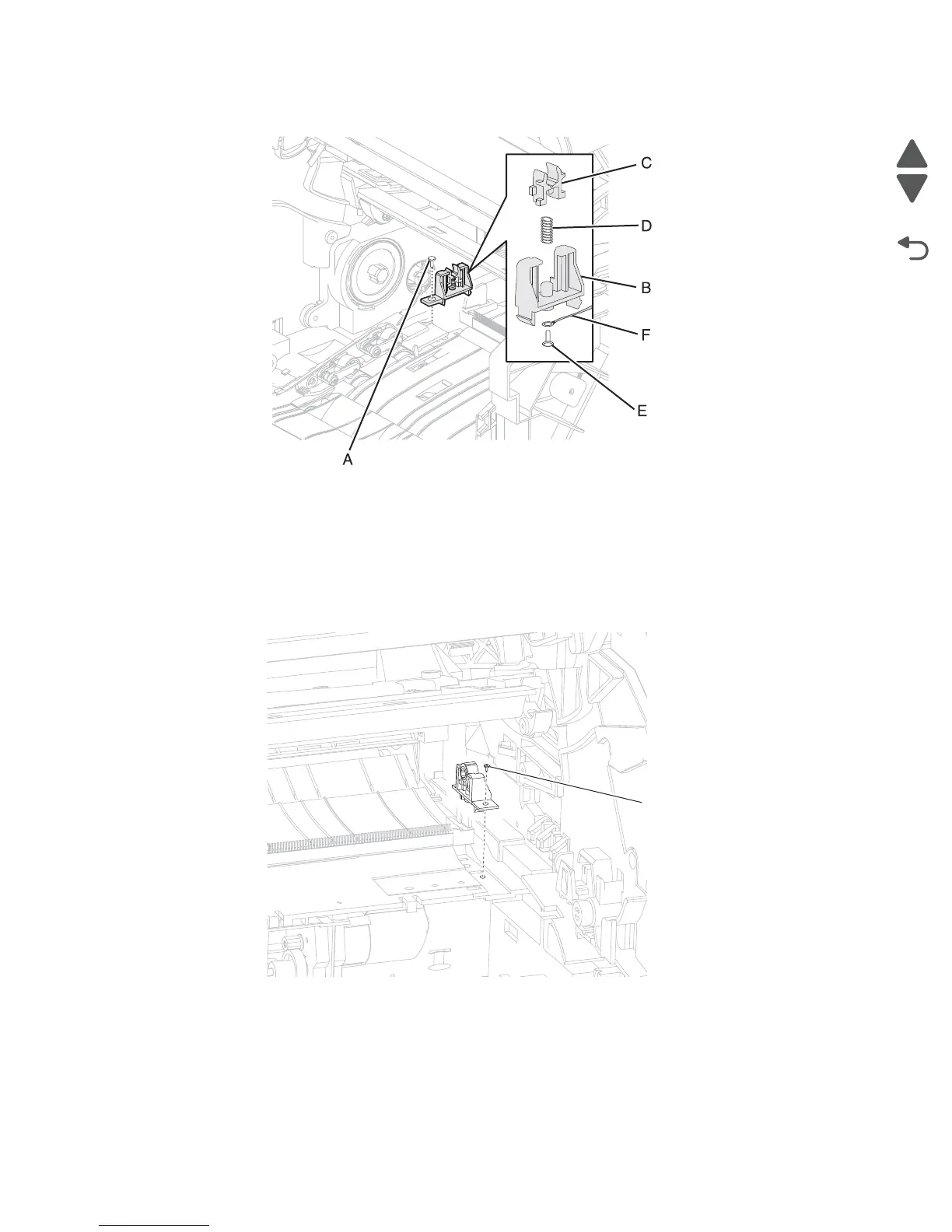 C

D

B

F

E

A