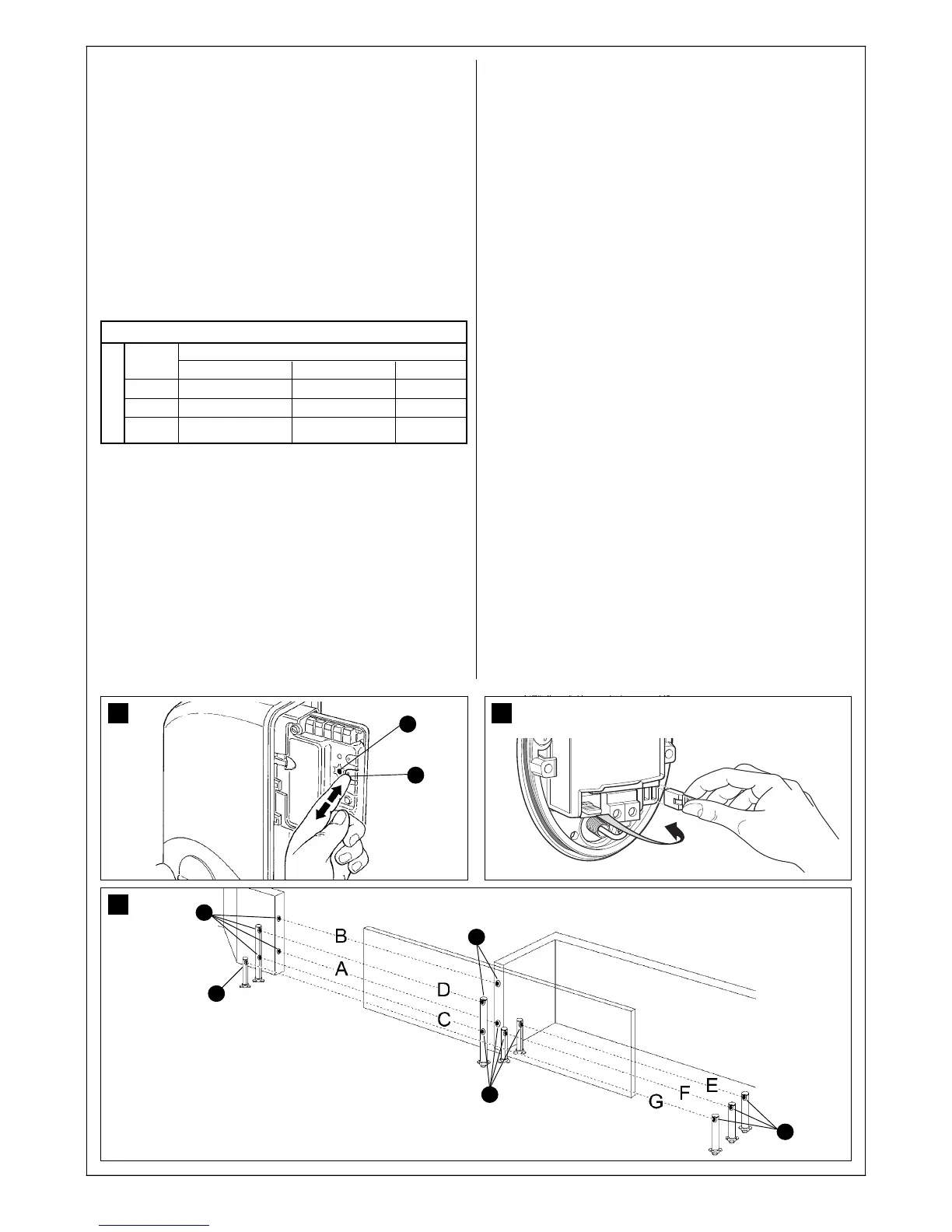 B
A
D
C
E
F
G