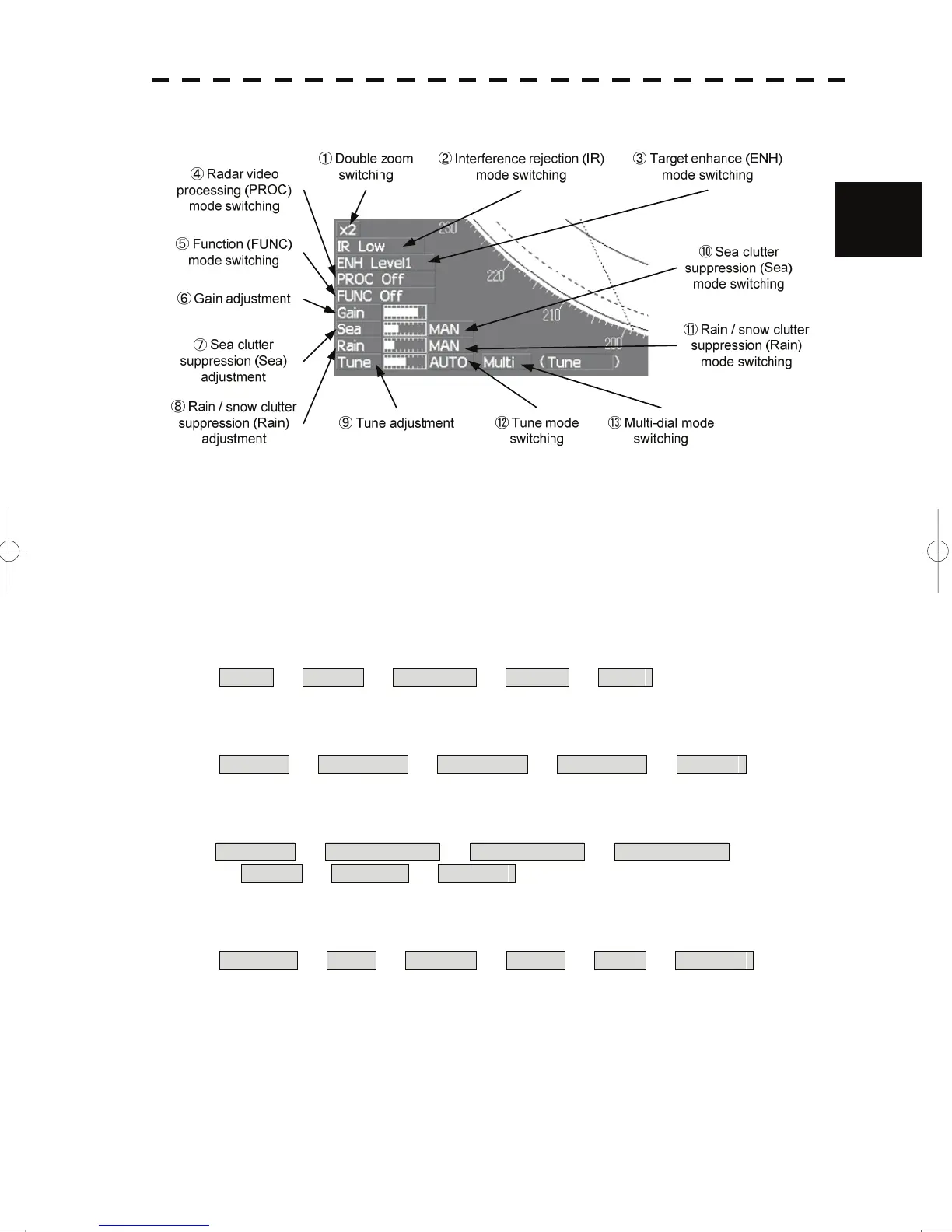 ① Double zoom switching

② Interference rejection (IR) mode switching

③ Target enhance (ENH) mode switching

④ Radar video processing (PROC) mode switching

⑤ Function (FUNC) mode switching

⑥ Gain adjustment

⑦ Sea clutter suppression (Sea) adjustment

⑧ Rain / snow clutter suppression (Rain) adjustment

⑨ Tune adjustment

⑩ Sea clutter suppression (Sea) mode switching

⑪ Rain / snow clutter suppression (Rain) mode switching

⑫ Tune mode switching

⑬ Multi-dial mode switching

x2
IR Low
ENH Level1
PROC Off
FUNC Off
Gain
Sea MAN
Rain MAN
Tune AUTO Multi (Tune )

230
220
210
200