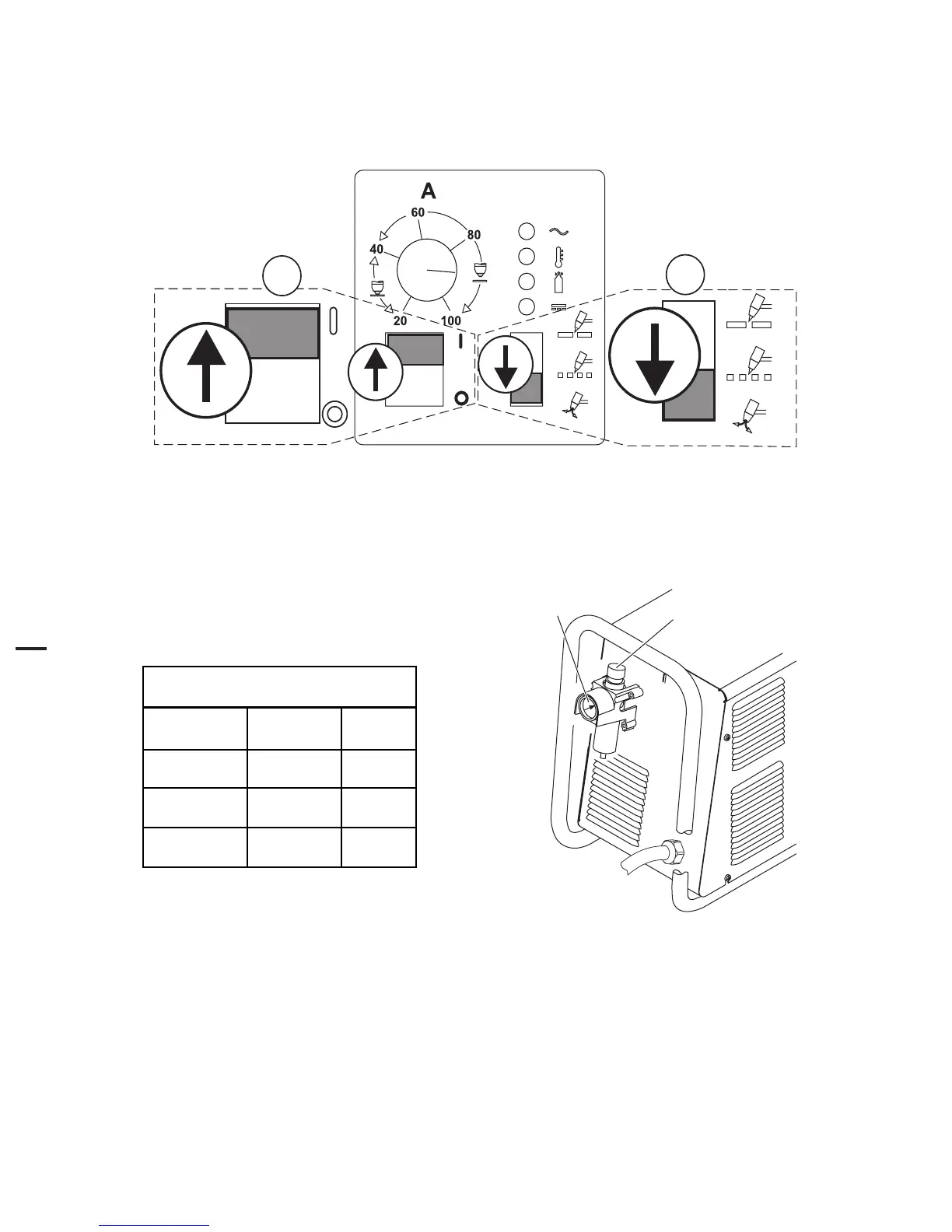 A
60
80
40
20
100