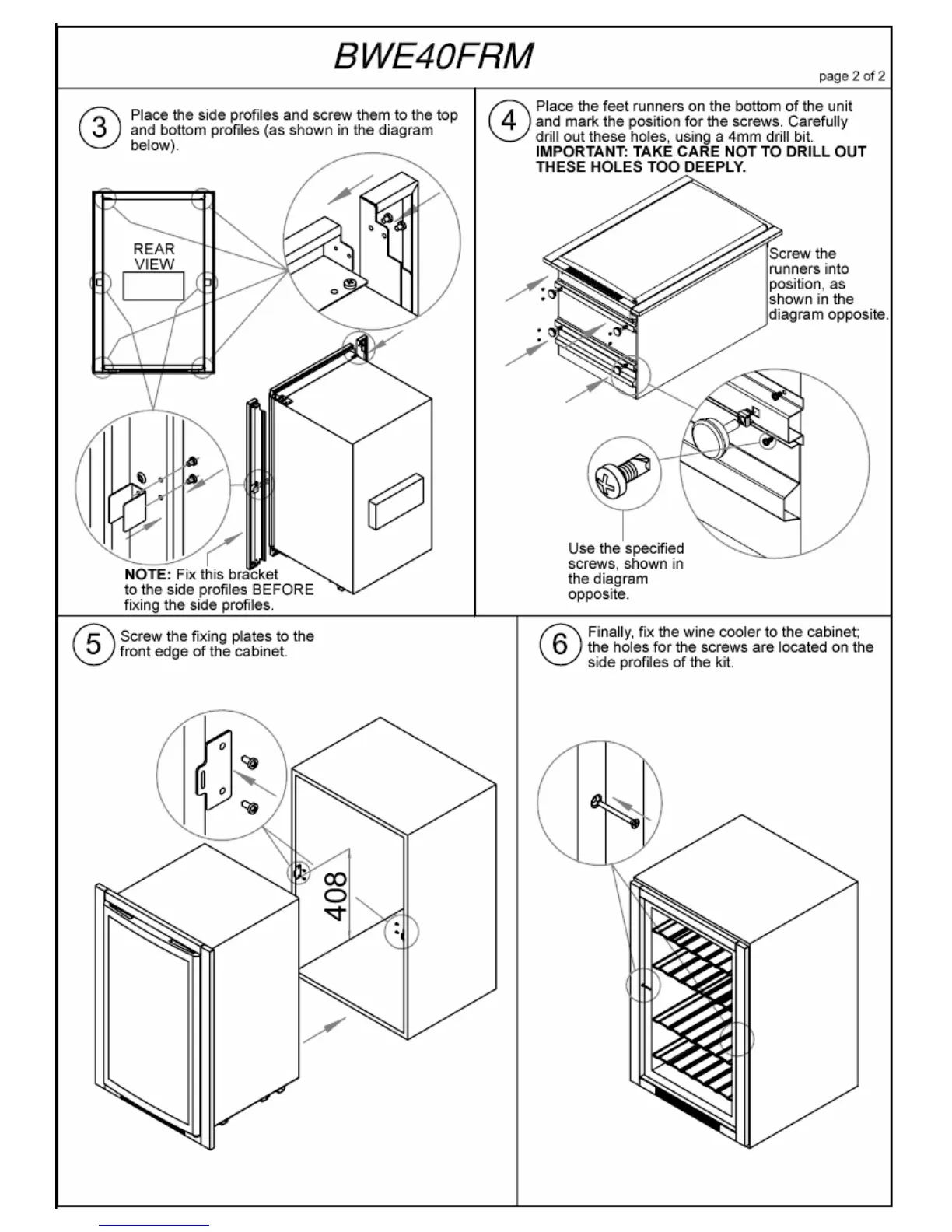 BWE40FRM

page 2 of 2

3 Place the side profiles and screw them to the top and bottom profiles (as shown in the diagram below).

REAR VIEW

NOTE: Fix this bracket to the side profiles BEFORE fixing the side profiles.

4 Place the feet runners on the bottom of the unit and mark the position for the screws. Carefully drill out these holes, using a 4mm drill bit. IMPORTANT: TAKE CARE NOT TO DRILL OUT THESE HOLES TOO DEEPLY.

Screw the runners into position, as shown in the diagram opposite.

Use the specified screws, shown in the diagram opposite.

5 Screw the fixing plates to the front edge of the cabinet.

408

6 Finally, fix the wine cooler to the cabinet; the holes for the screws are located on the side profiles of the kit.