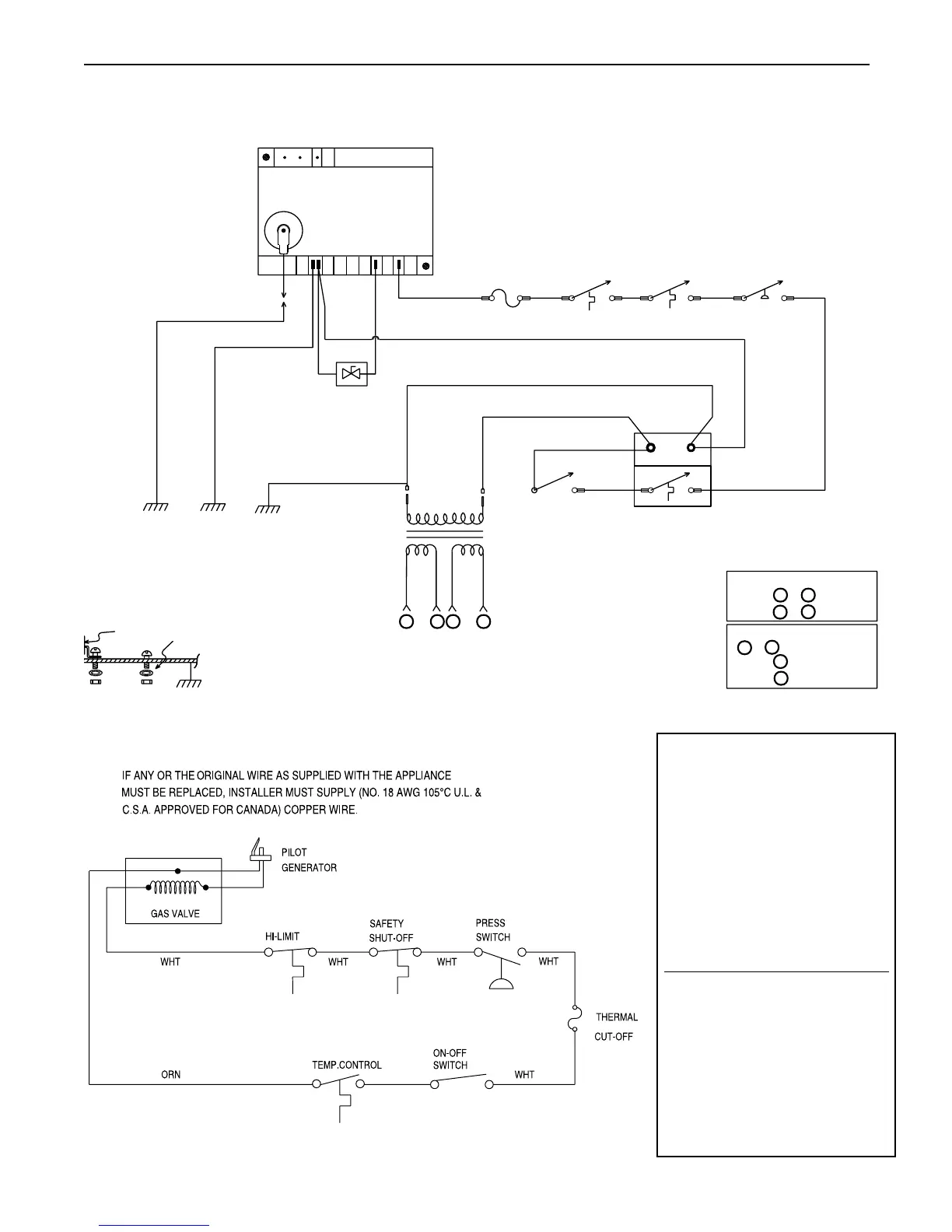 IF ANY OR THE ORIGINAL WIRE AS SUPPLIED WITH THE APPLIANCE MUST BE REPLACED, INSTALLER MUST SUPPLY (NO. 18 AWG 105°C U.L. & C.S.A. APPROVED FOR CANADA) COPPER WIRE.

PILOT GENERATOR

GAS VALVE

HI-LIMIT

SAFETY SHUT-OFF

PRESS SWITCH

WHT

WHT

WHT

WHT

THERMAL CUT-OFF

ORN

TEMP.CONTROL

ON-OFF SWITCH

WHT