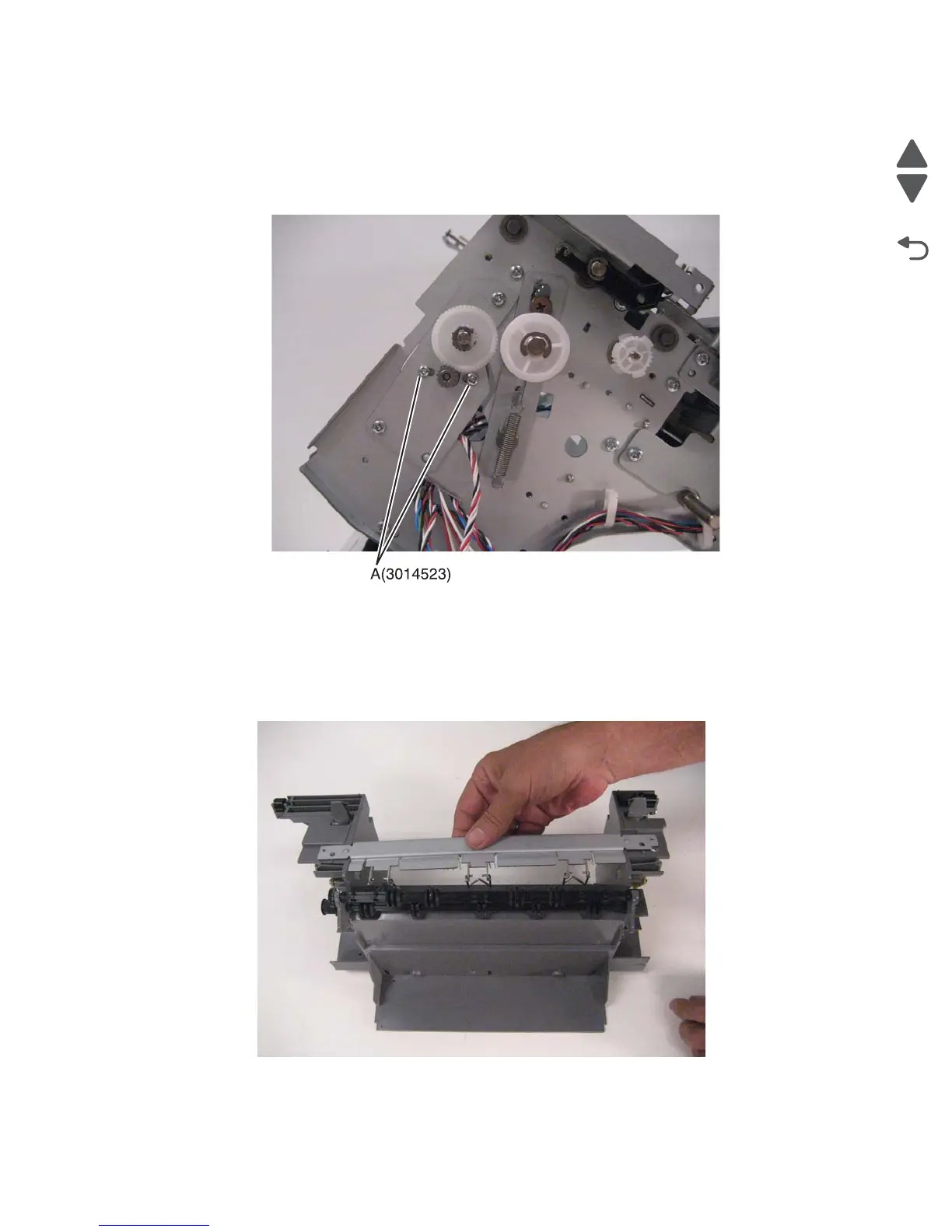 A(3014523)