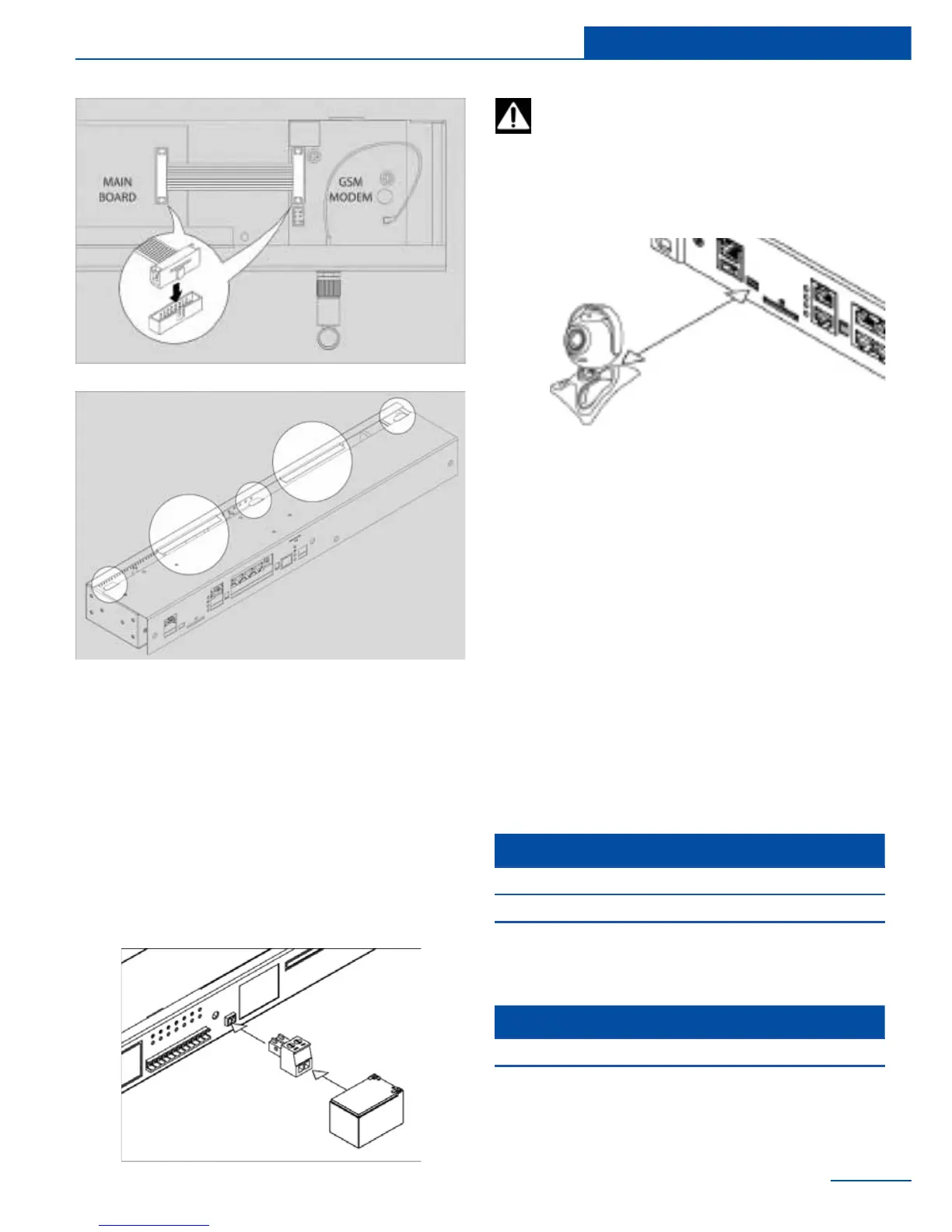 MAIN BOARD

GSM MODEM