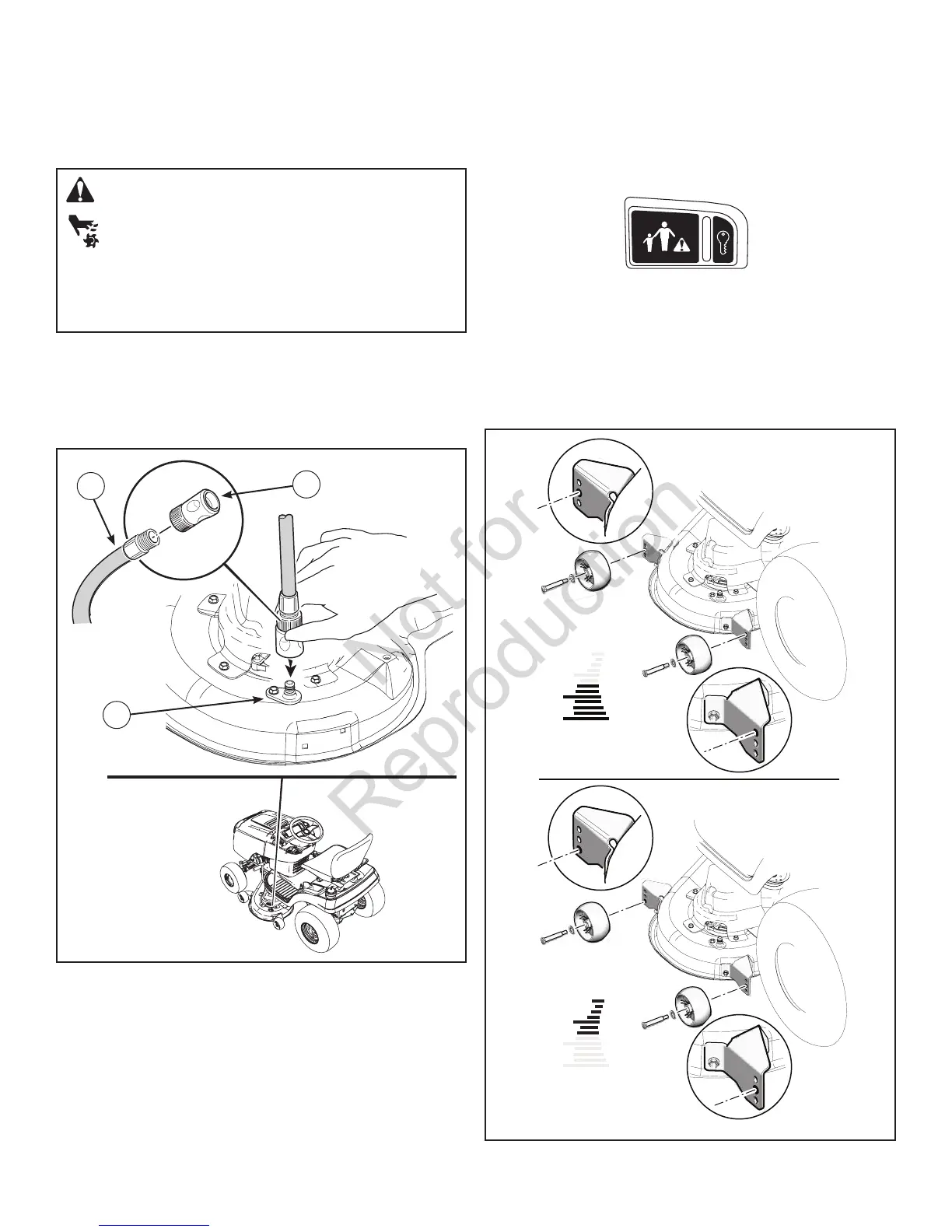 Not for Reproduction