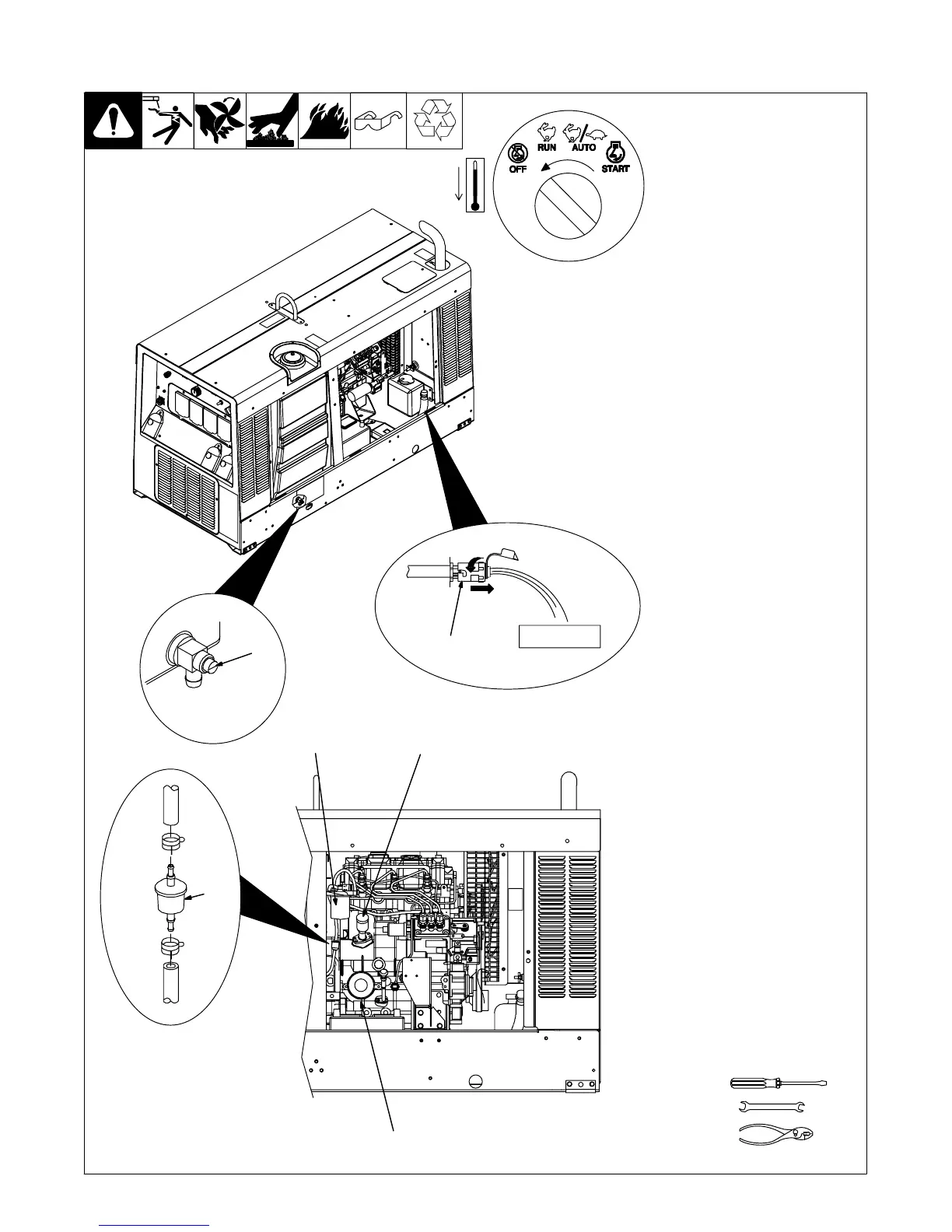 OFF RUN AUTO START