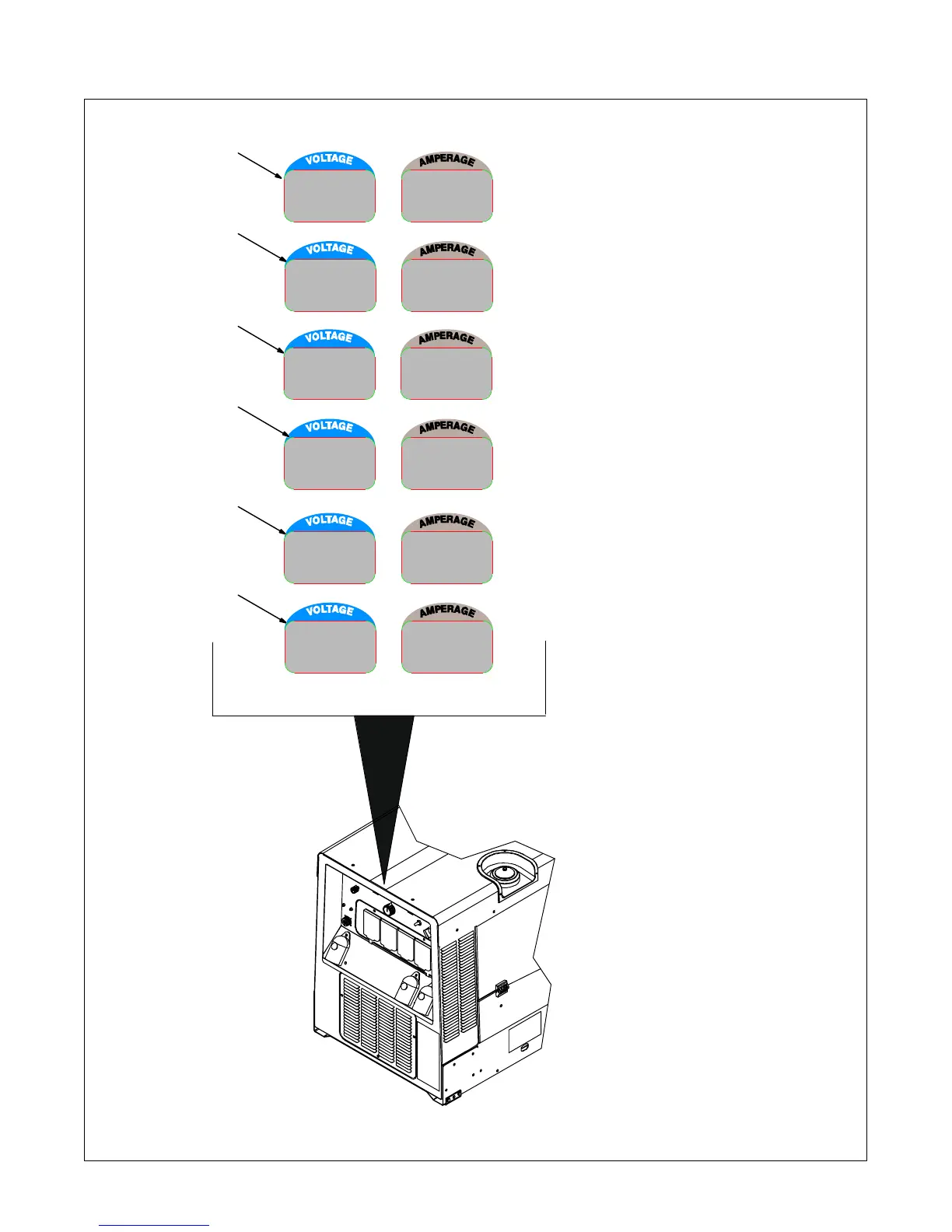 VOLTAGE

AMPERAGE

VOLTAGE

AMPERAGE

VOLTAGE

AMPERAGE

VOLTAGE

AMPERAGE

VOLTAGE

AMPERAGE

VOLTAGE

AMPERAGE