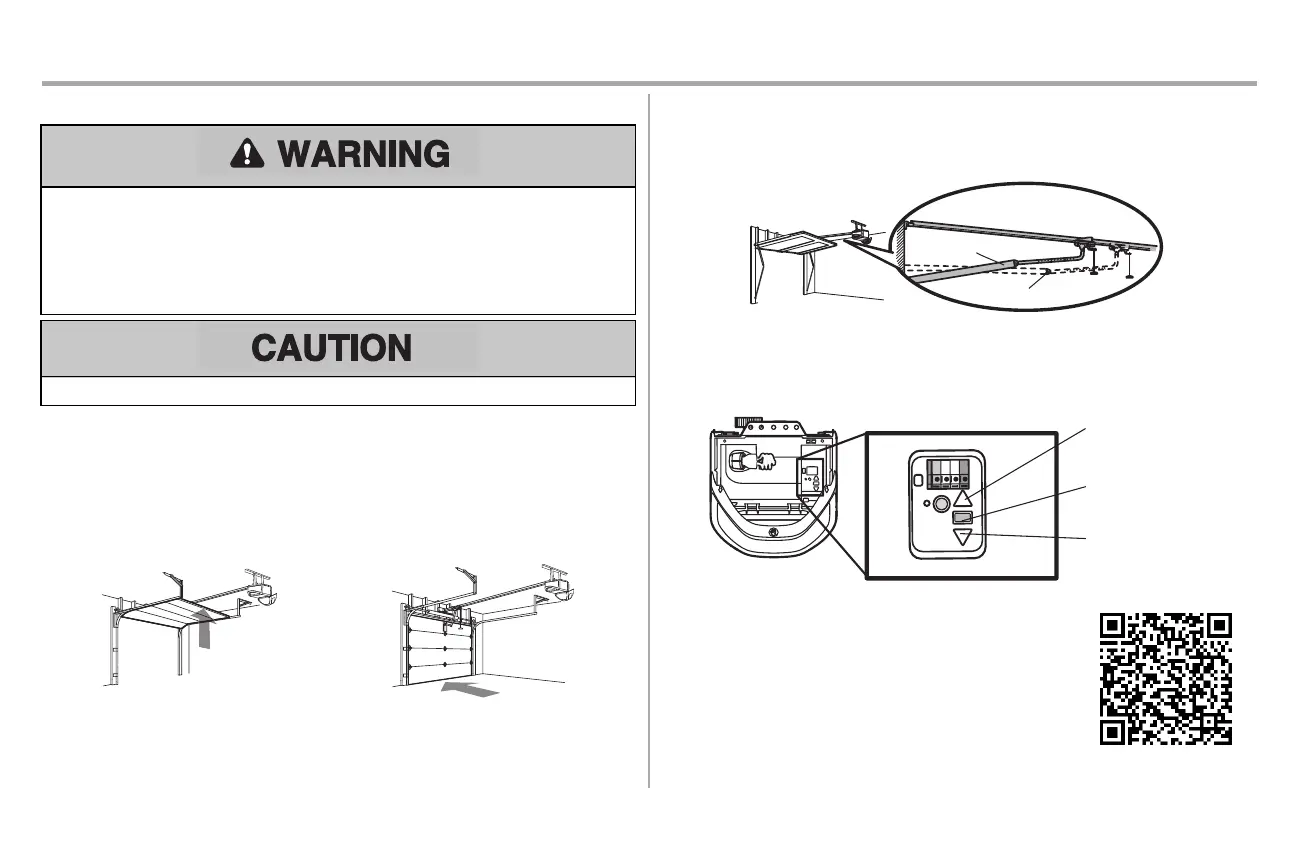 WARNING

CAUTION