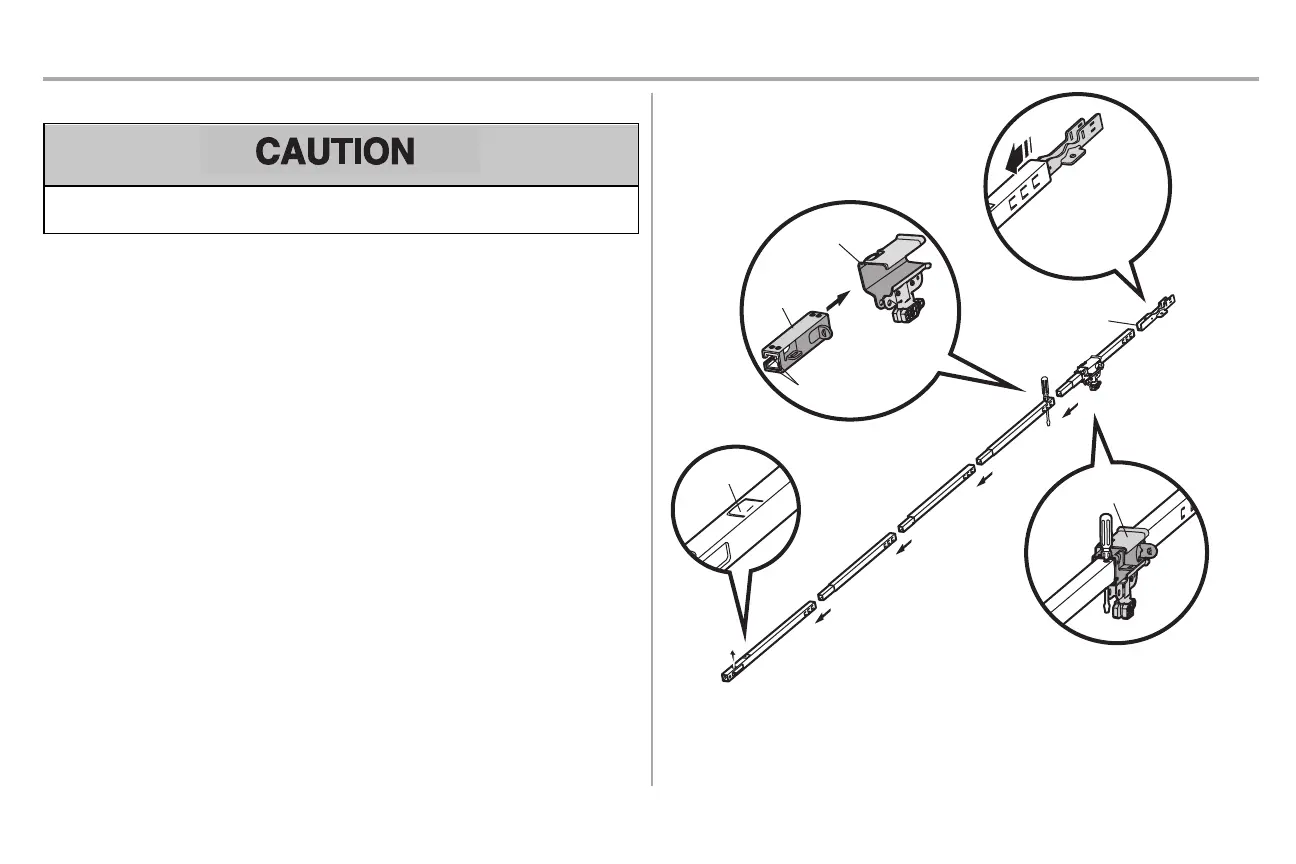 CAUTION