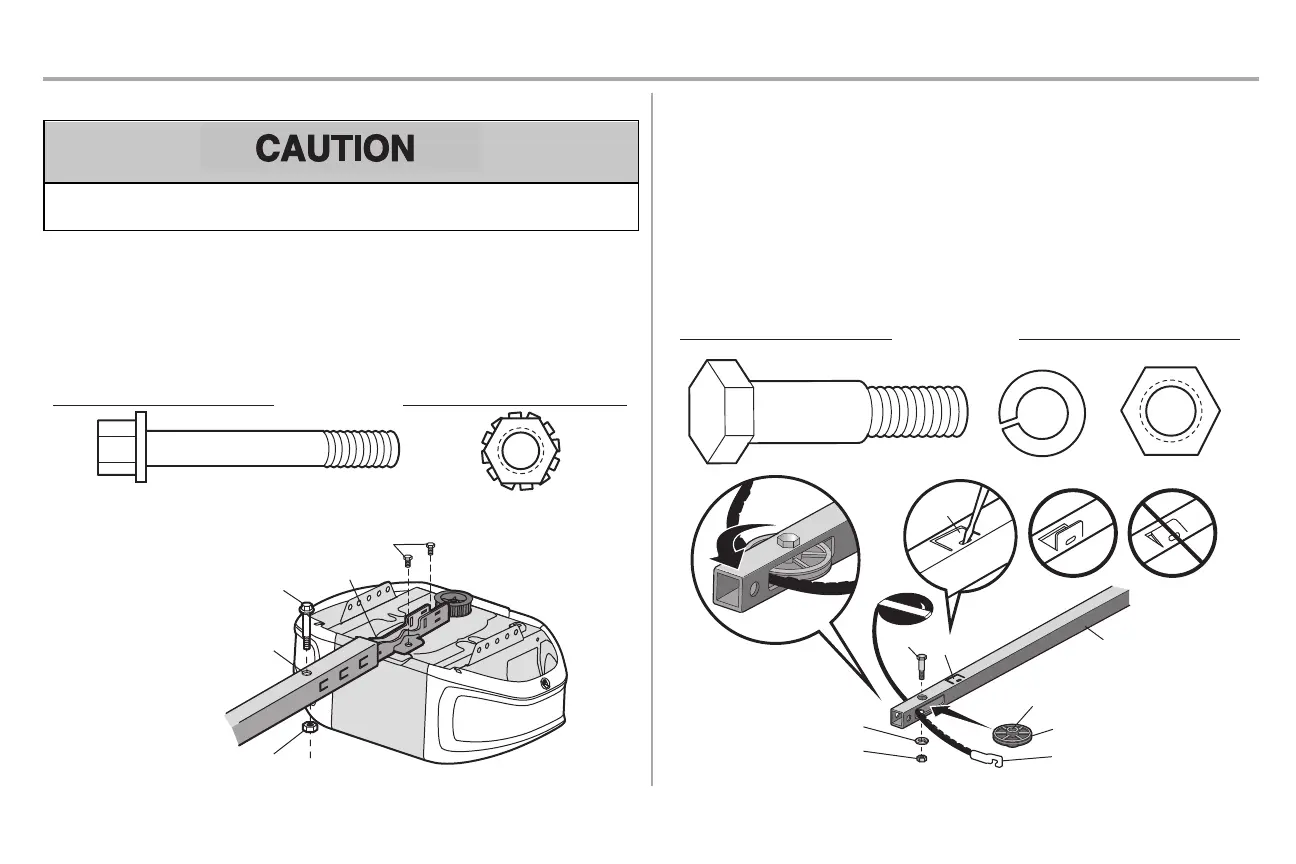 CAUTION