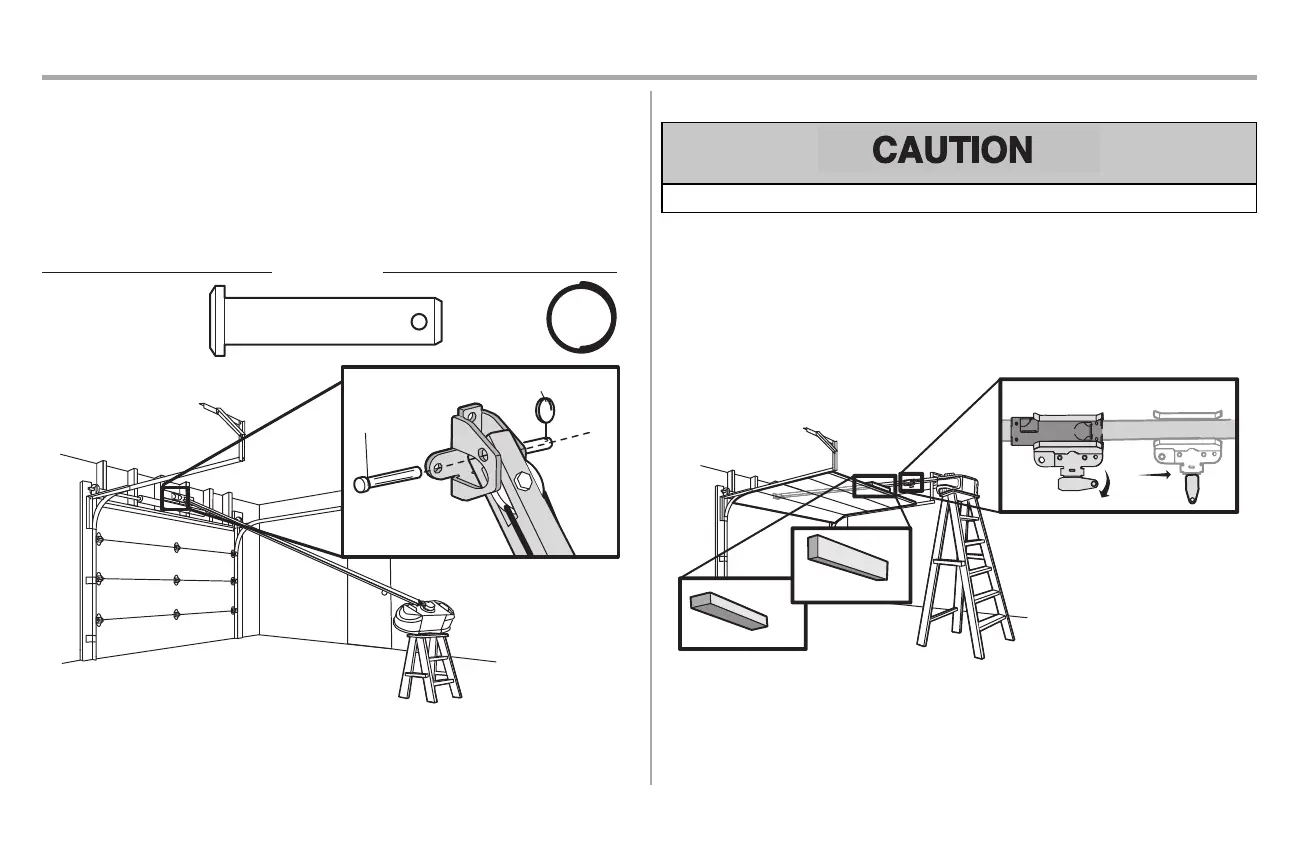 CAUTION