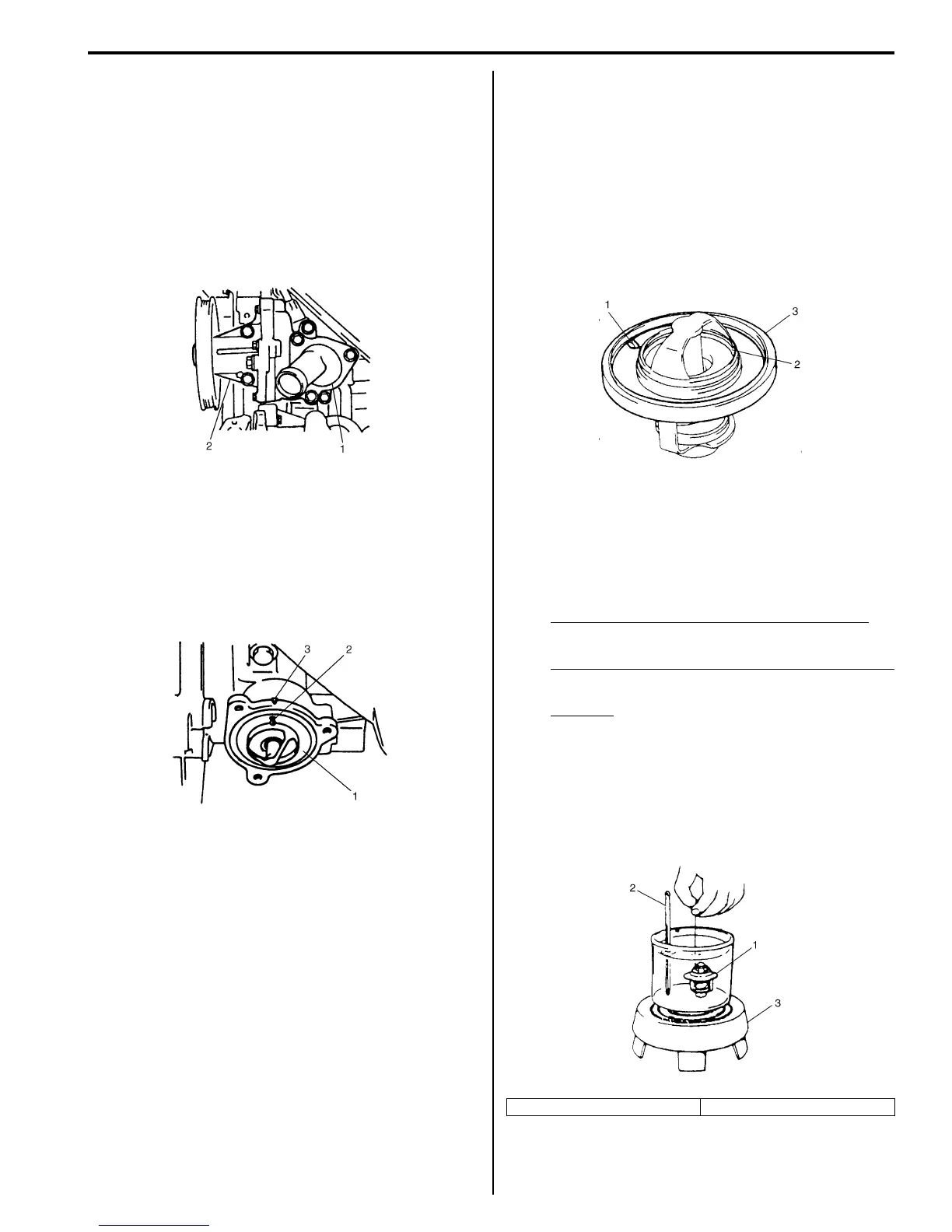 2

1

3

2

1

1

3

2

2

1

3