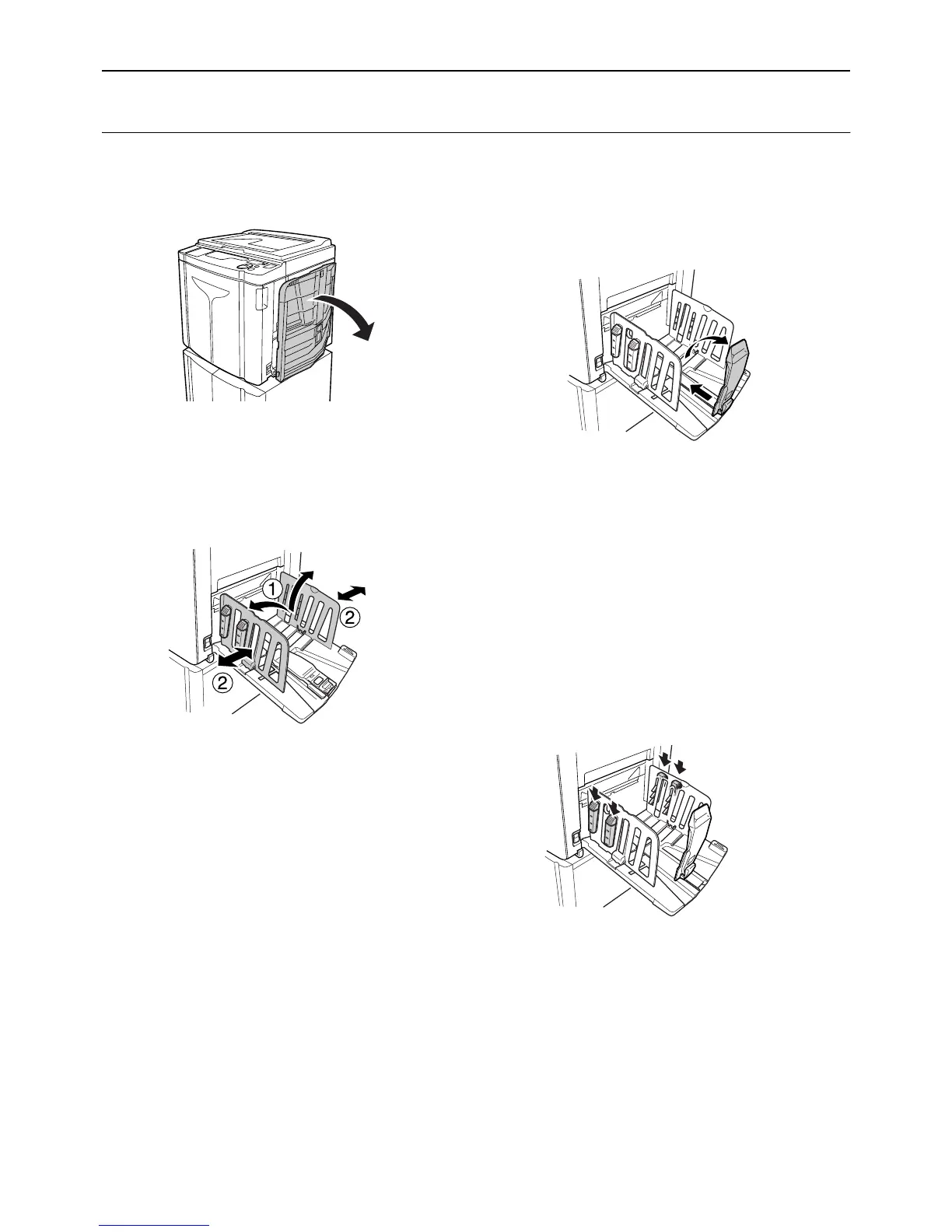 ①
②
②