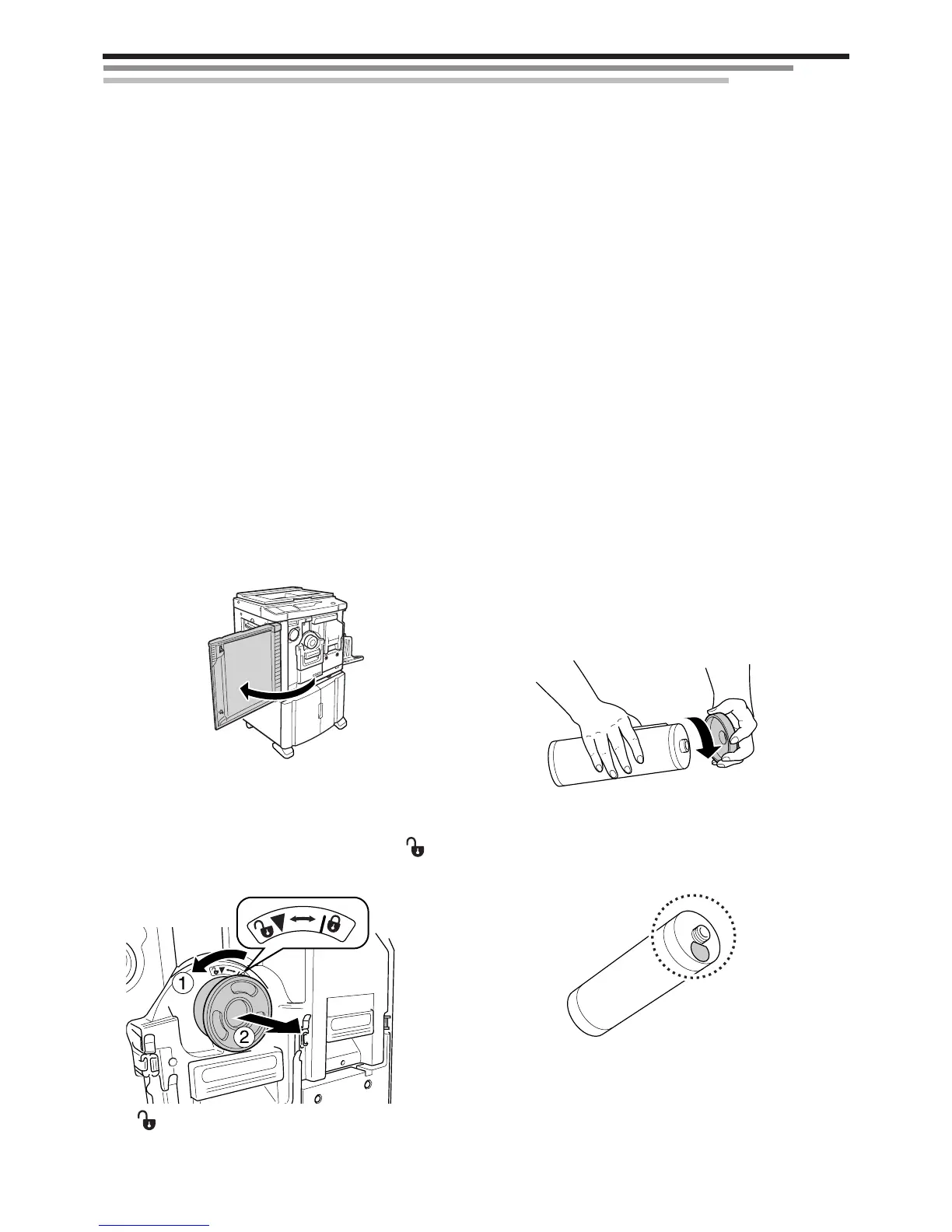 ①

②