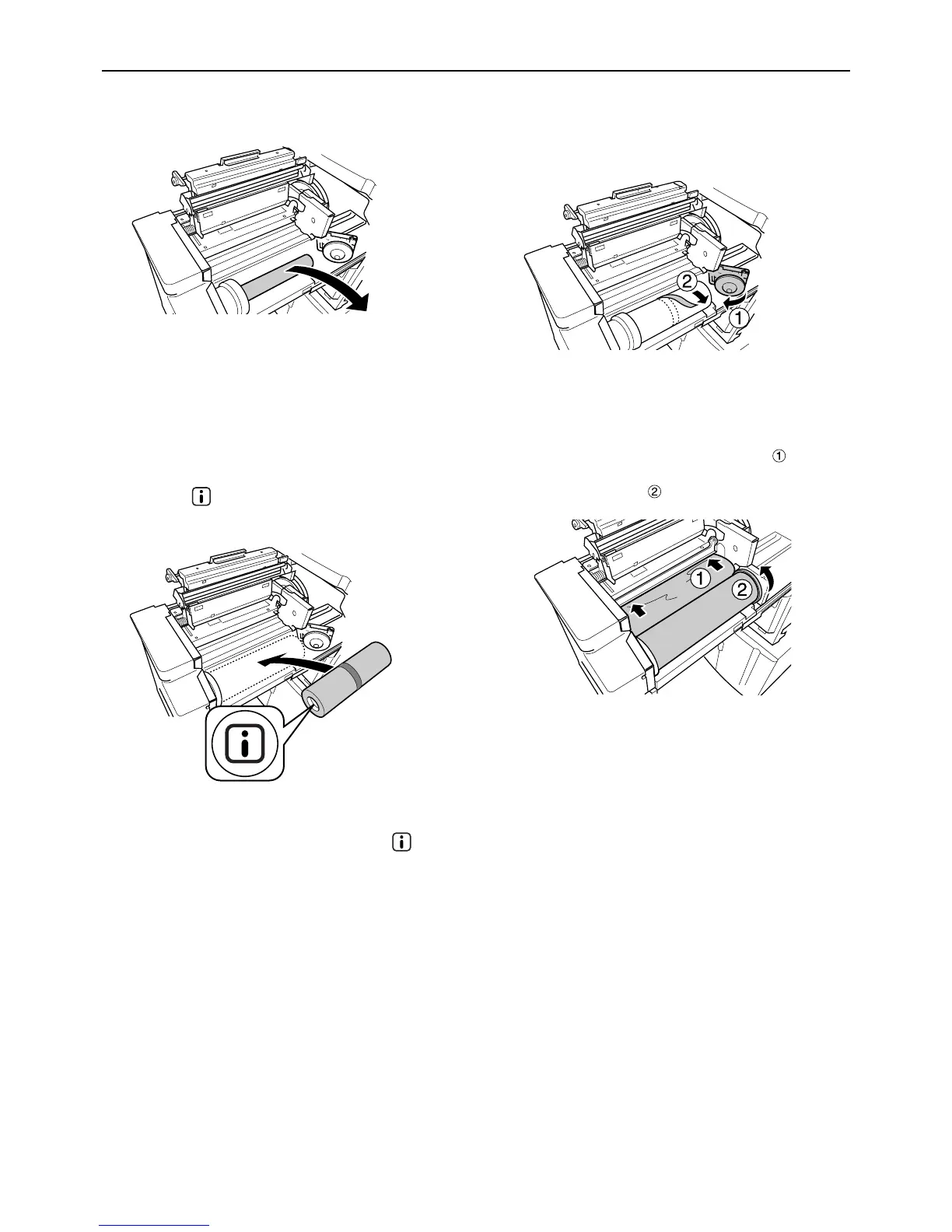 ②

①

①

②

①

②