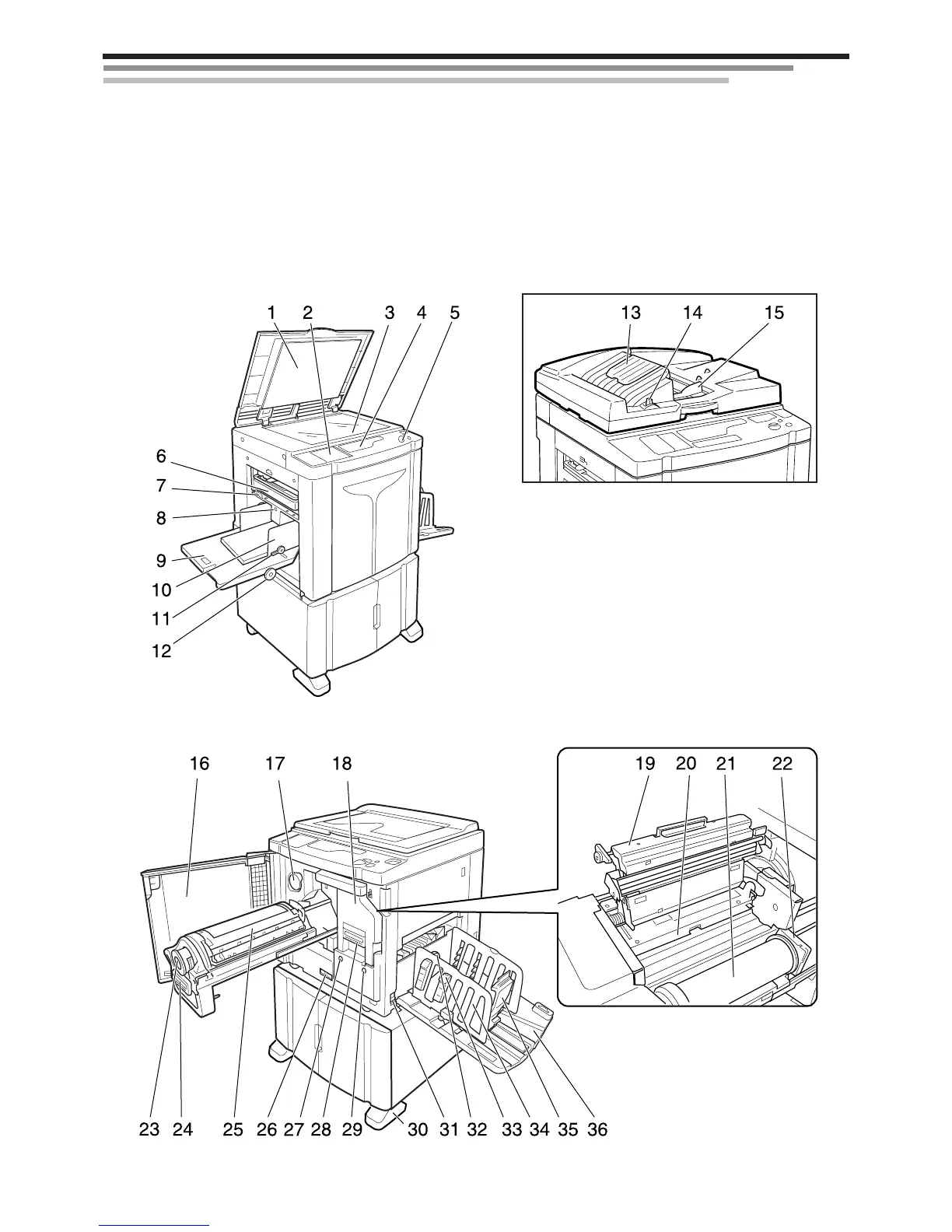 1 2 3 4 5

6

7

8

9

10

11

12

13 14 15

16 17 18

19 20 21 22

23 24 25 26 27 28 29 30 31 32 33 34 35 36