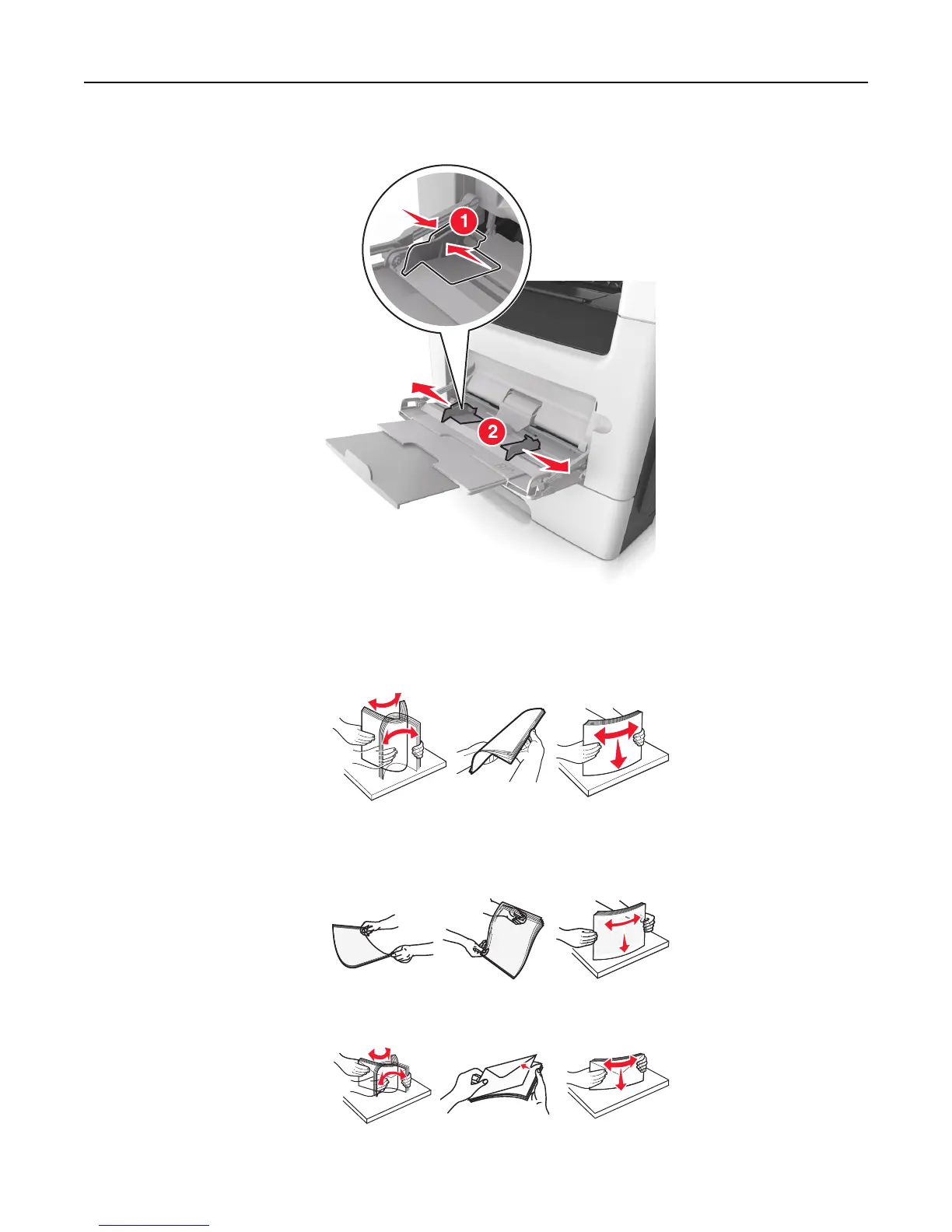 1

2