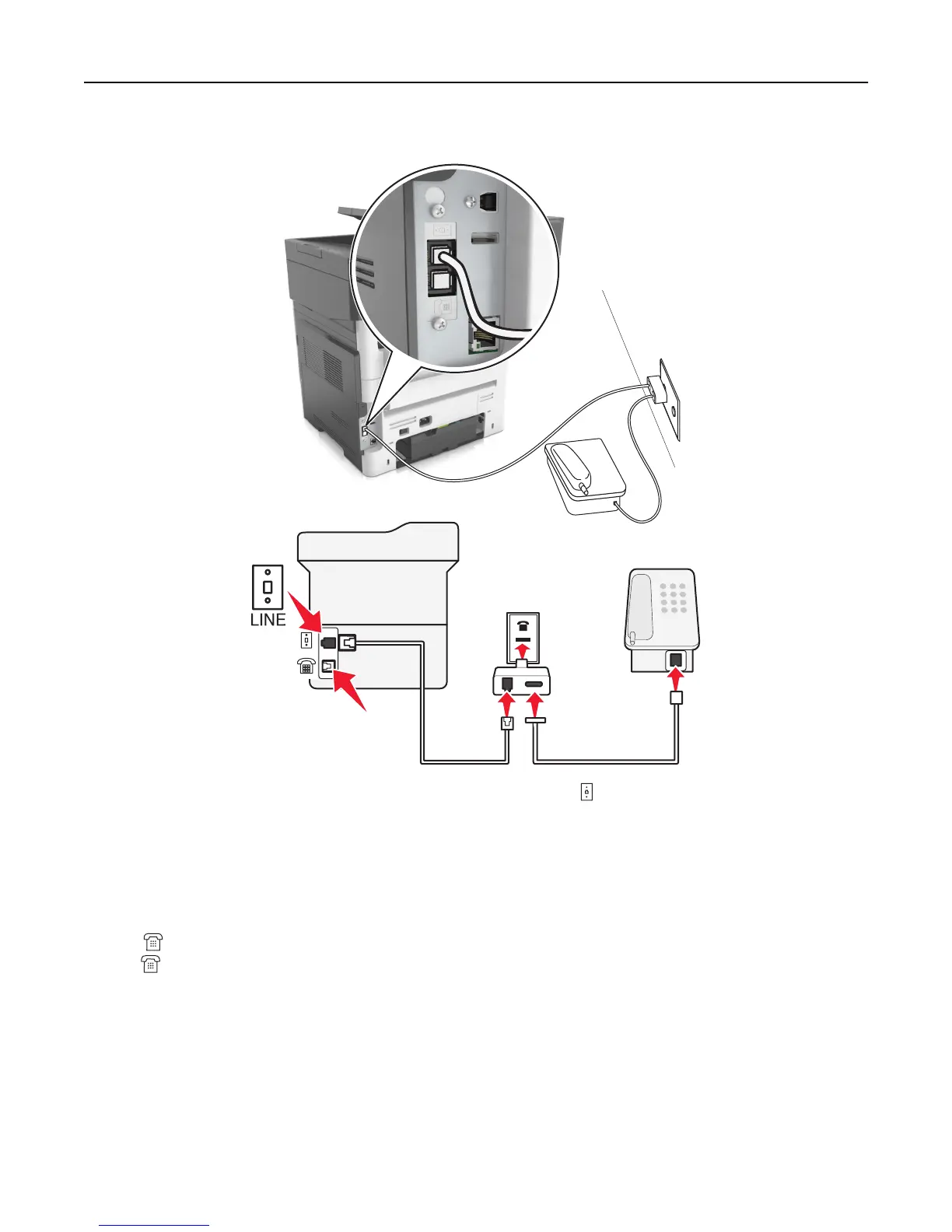 LINE