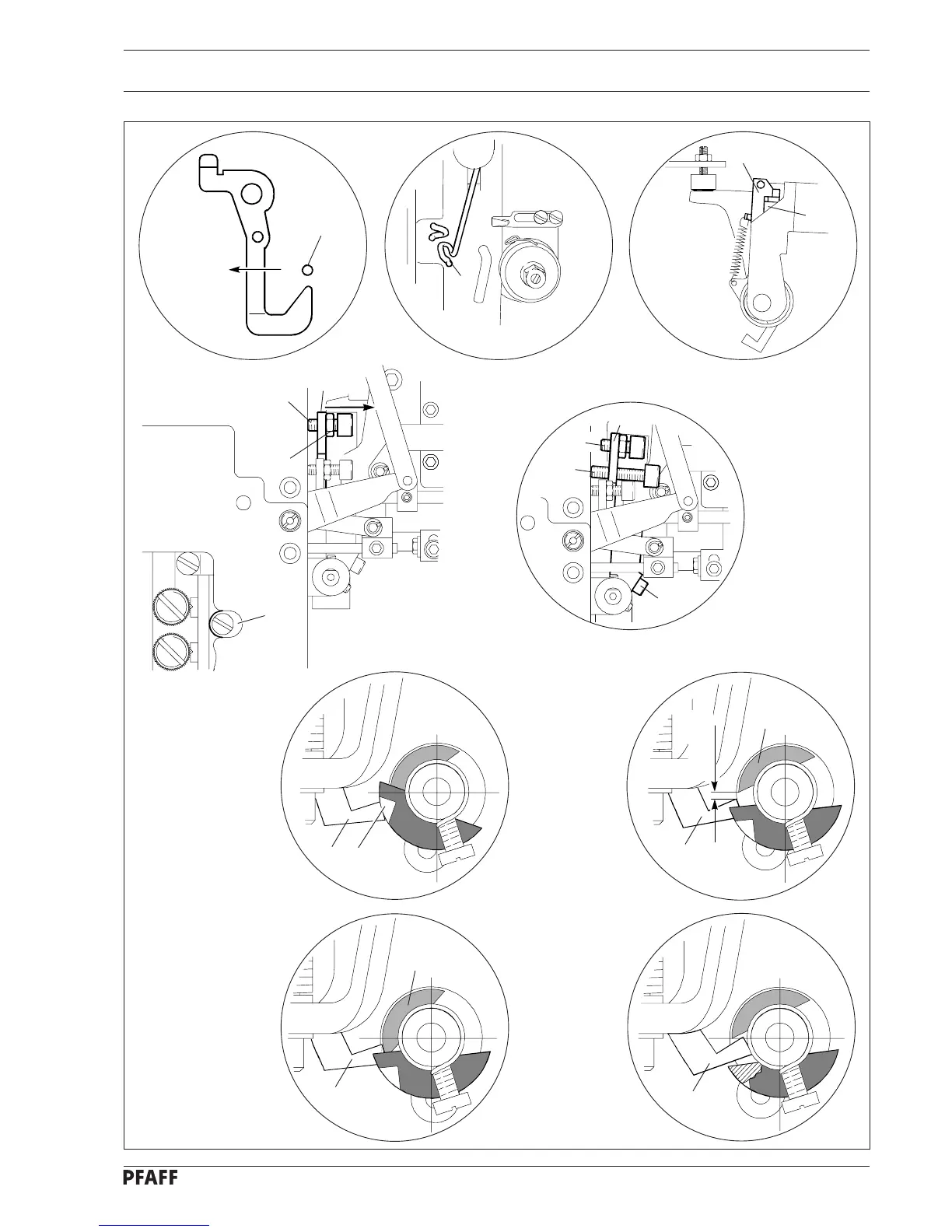 PFAFF