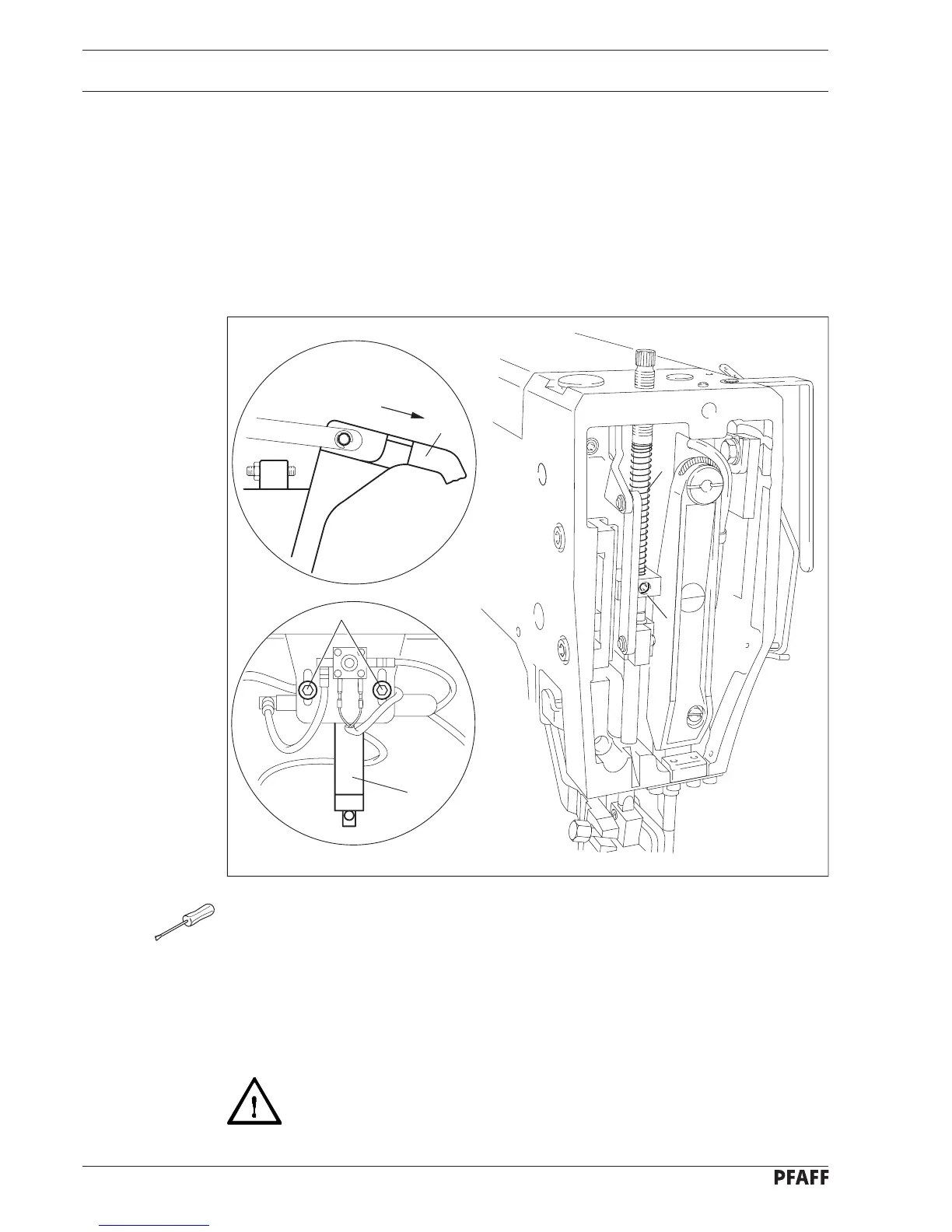 PFAFF