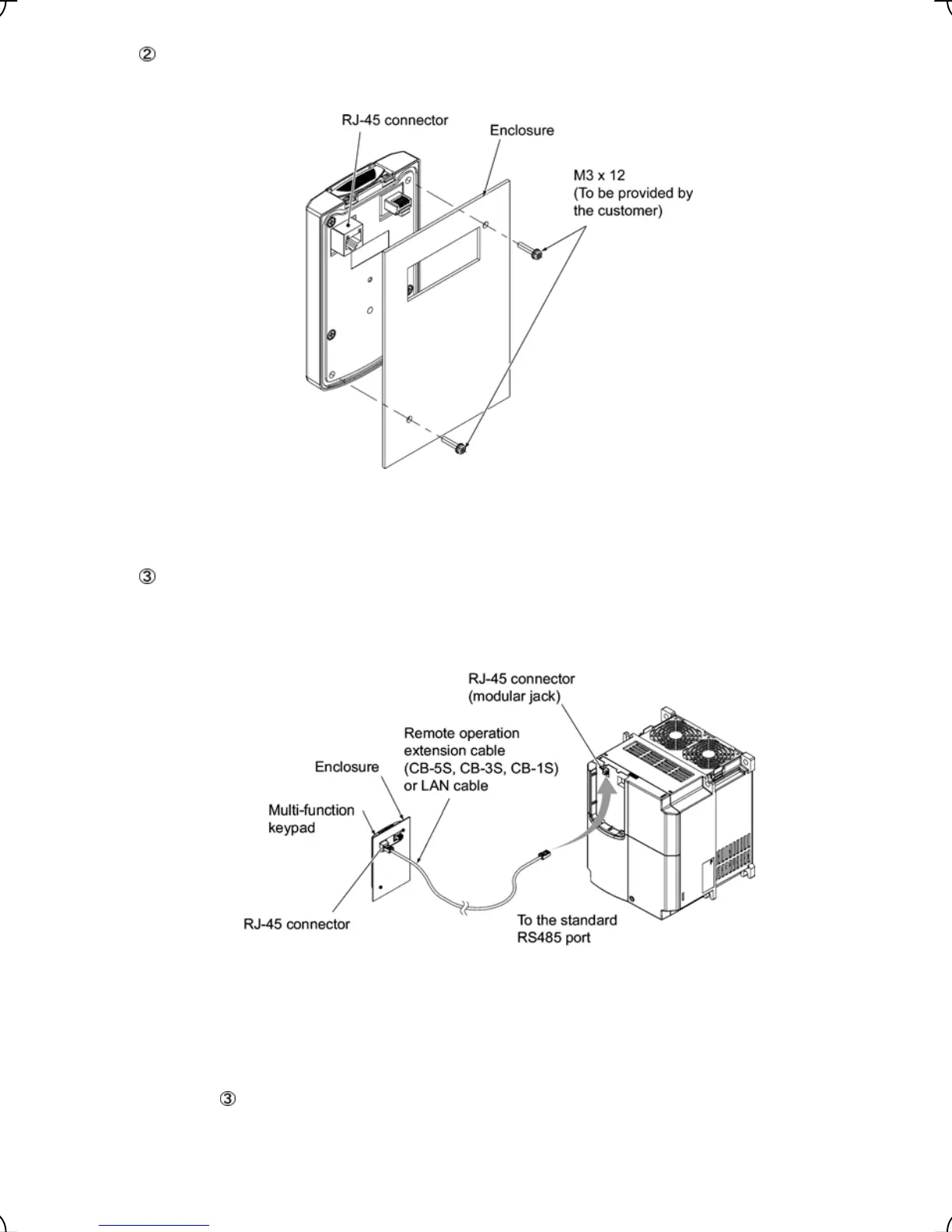 ②

RJ-45 connector

Enclosure

M3 x 12
(To be provided by the customer)

③

RJ-45 connector
(modular jack)

Remote operation extension cable
(CB-5S, CB-3S, CB-1S)
or LAN cable

Enclosure

Multi-function keypad

RJ-45 connector

To the standard RS485 port

③