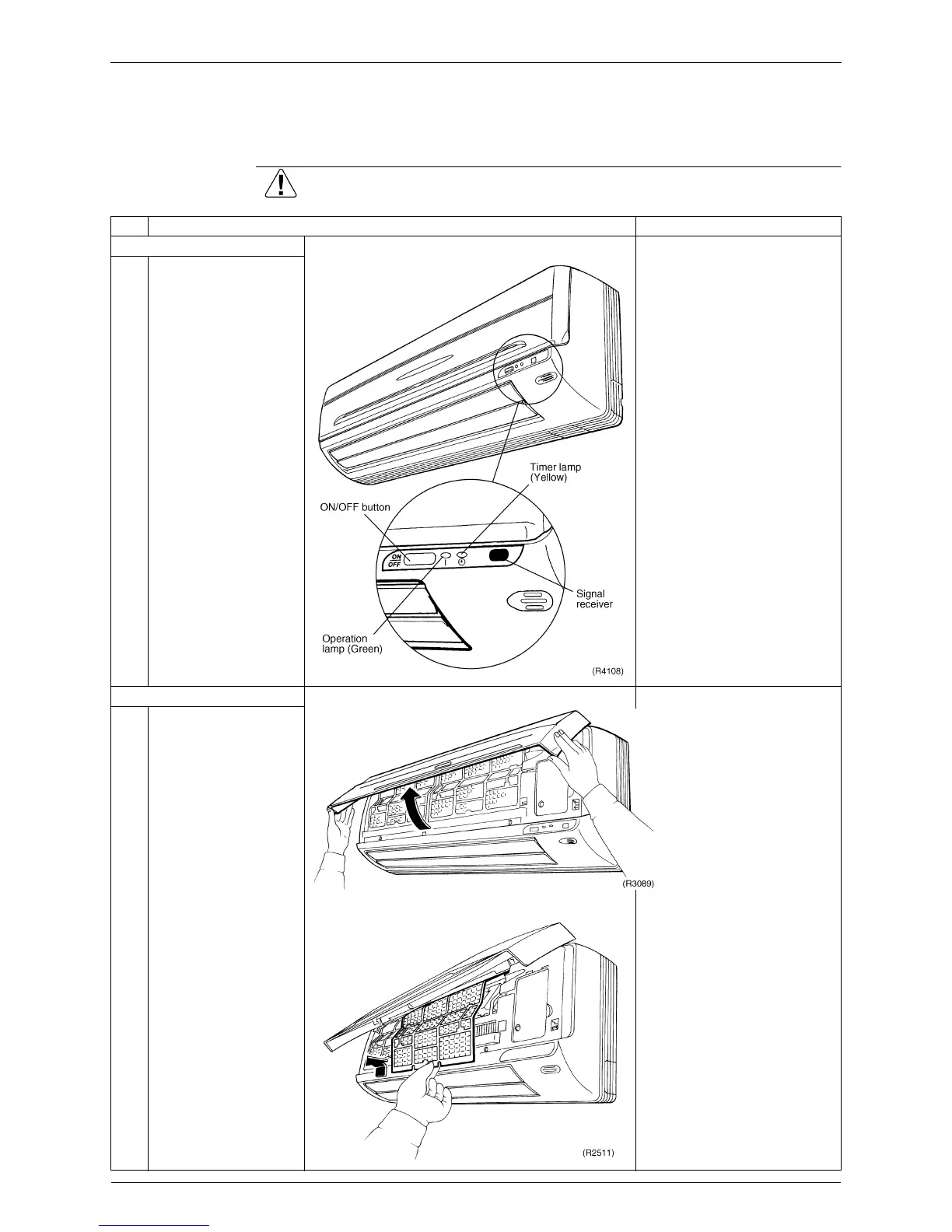 Timer lamp (Yellow)

ON/OFF button

ON OFF

Signal receiver

Operation lamp (Green)

(R4108)

(R3089)

(R2511)