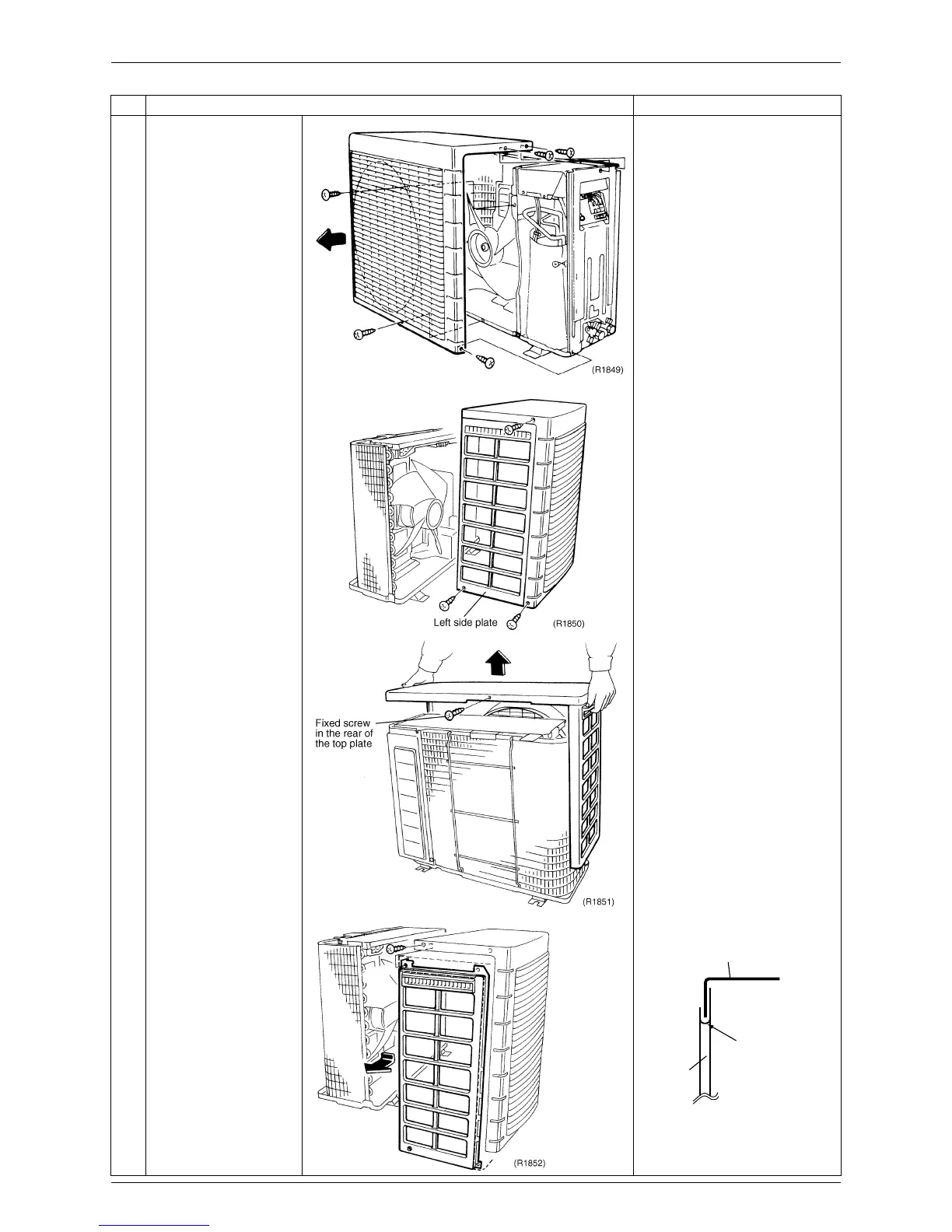 (R1849)

Left side plate

(R1850)

Fixed screw in the rear of the top plate

(R1851)

(R1852)