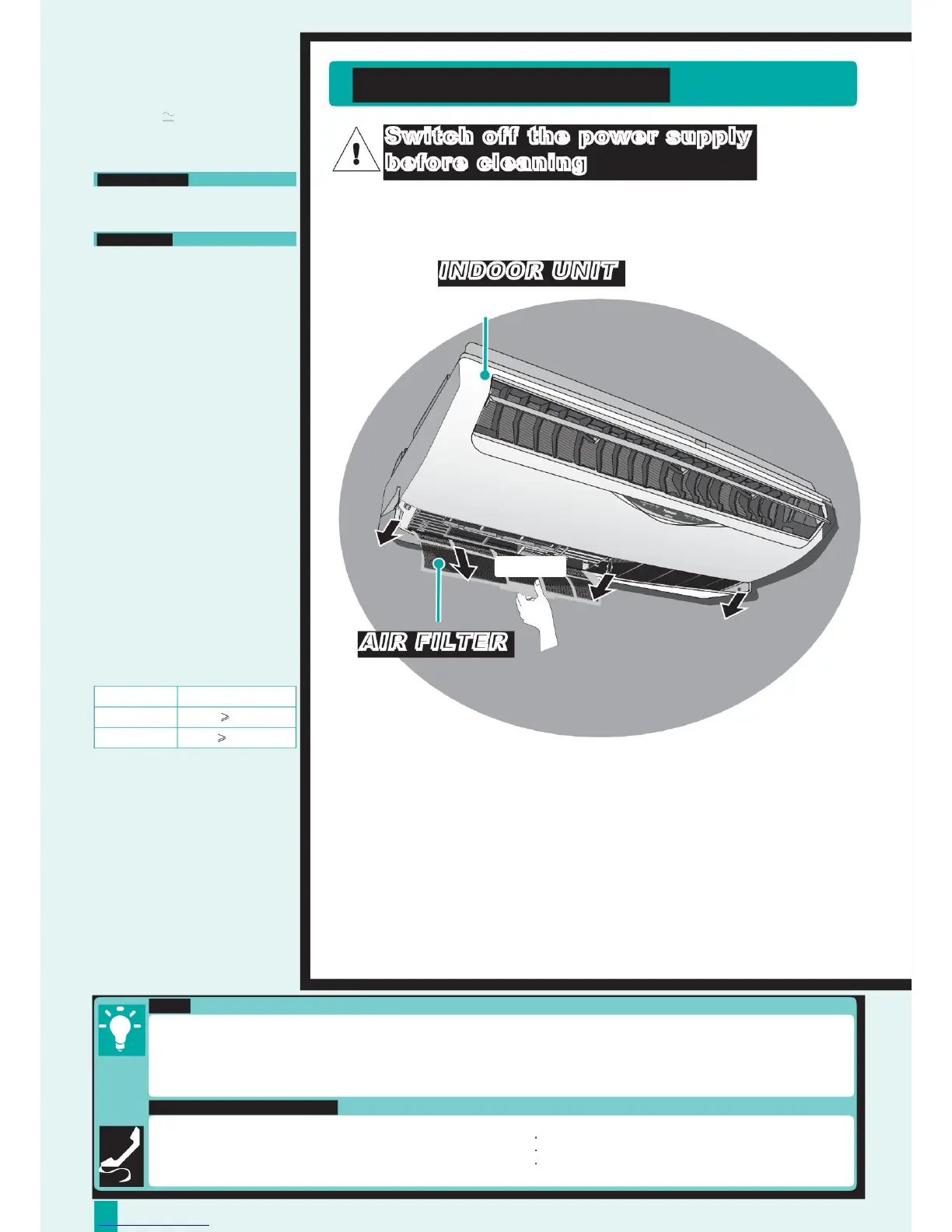 Switch off the power supply before cleaning

INDOOR UNIT

AIR FILTER