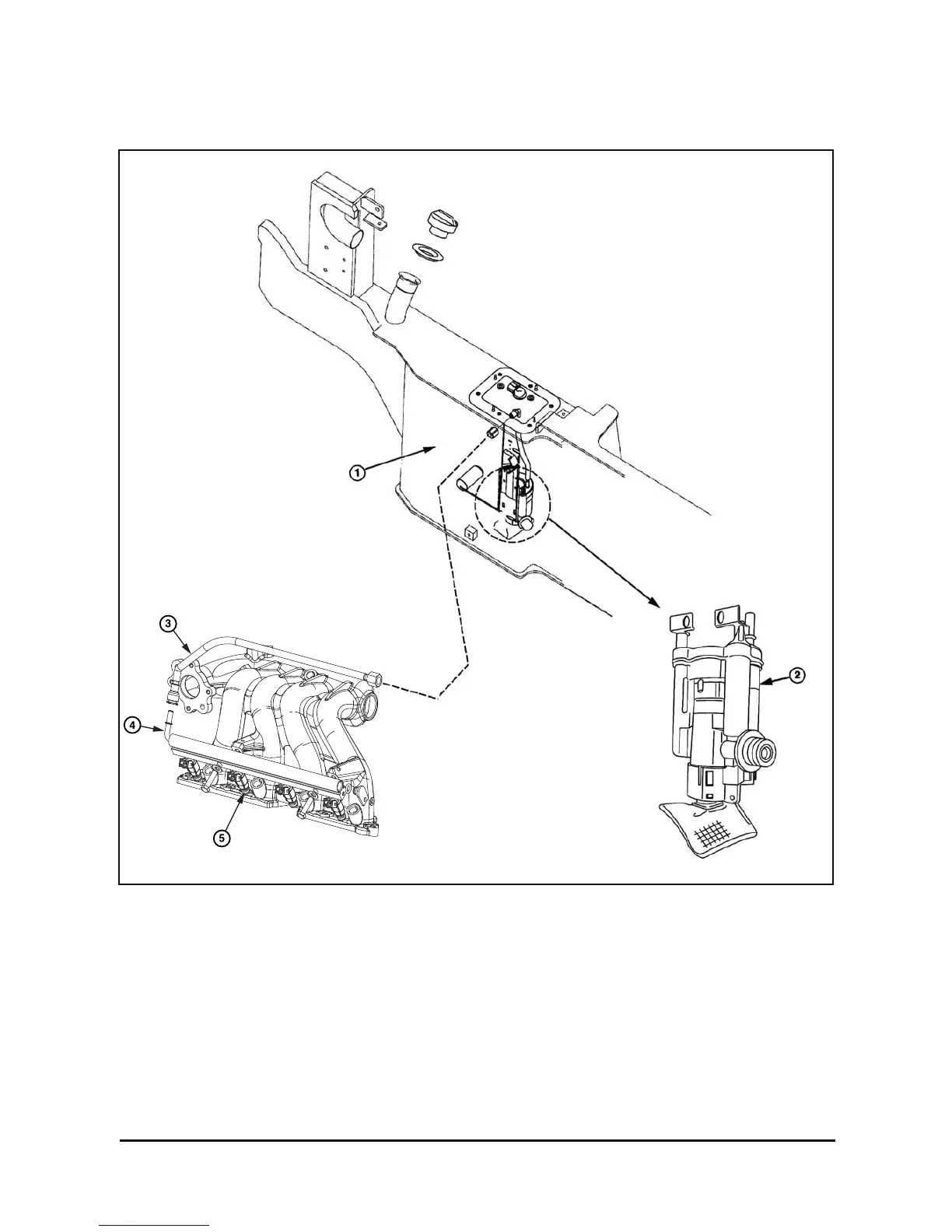 1
2
3
4
5