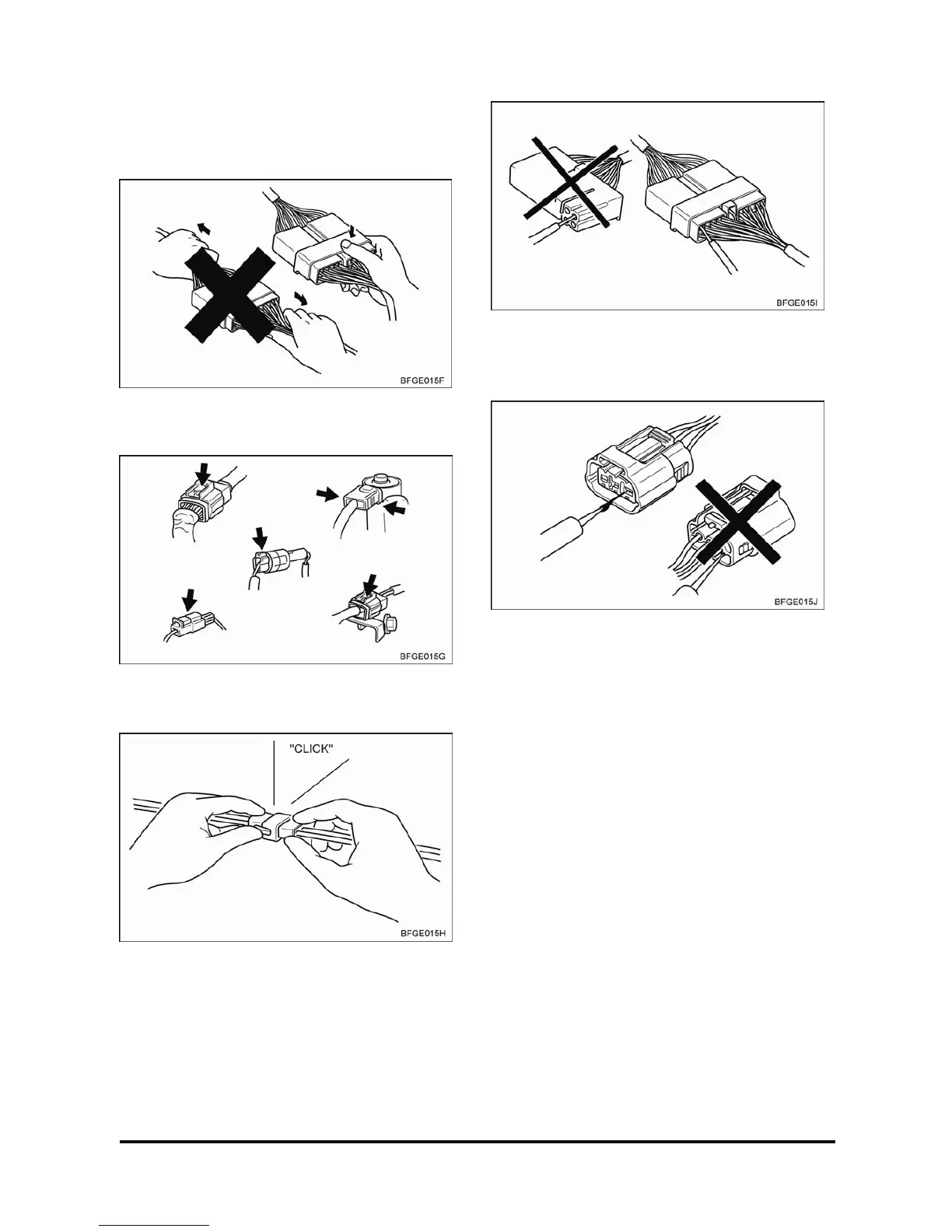 BFGE015F

BFGE015G

"CLICK"

BFGE015H

BFGE015I

BFGE015J