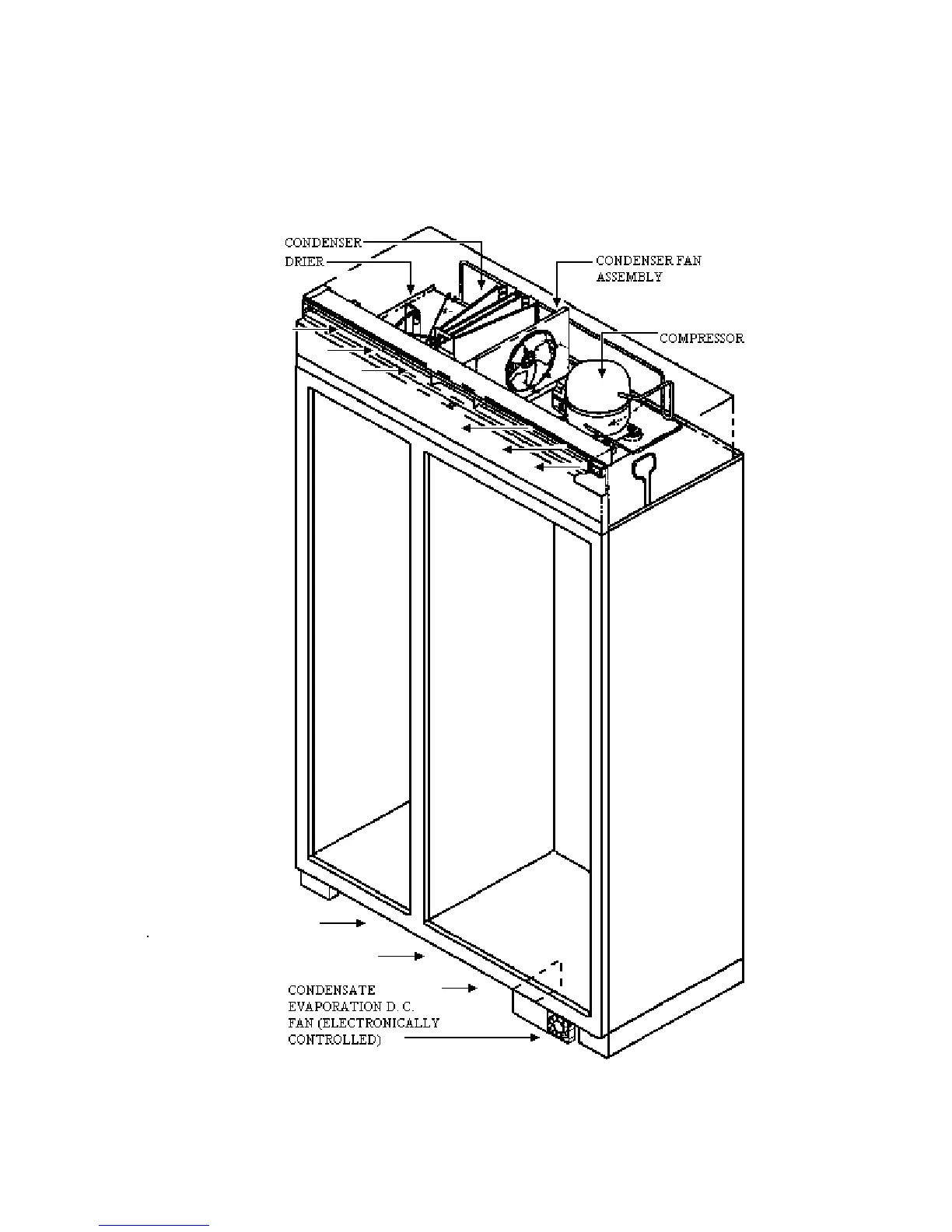 CONDENSER

DRIER

CONDENSER FAN ASSEMBLY

COMPRESSOR

CONDENSATE EVAPORATION D. C. FAN (ELECTRONICALLY CONTROLLED)