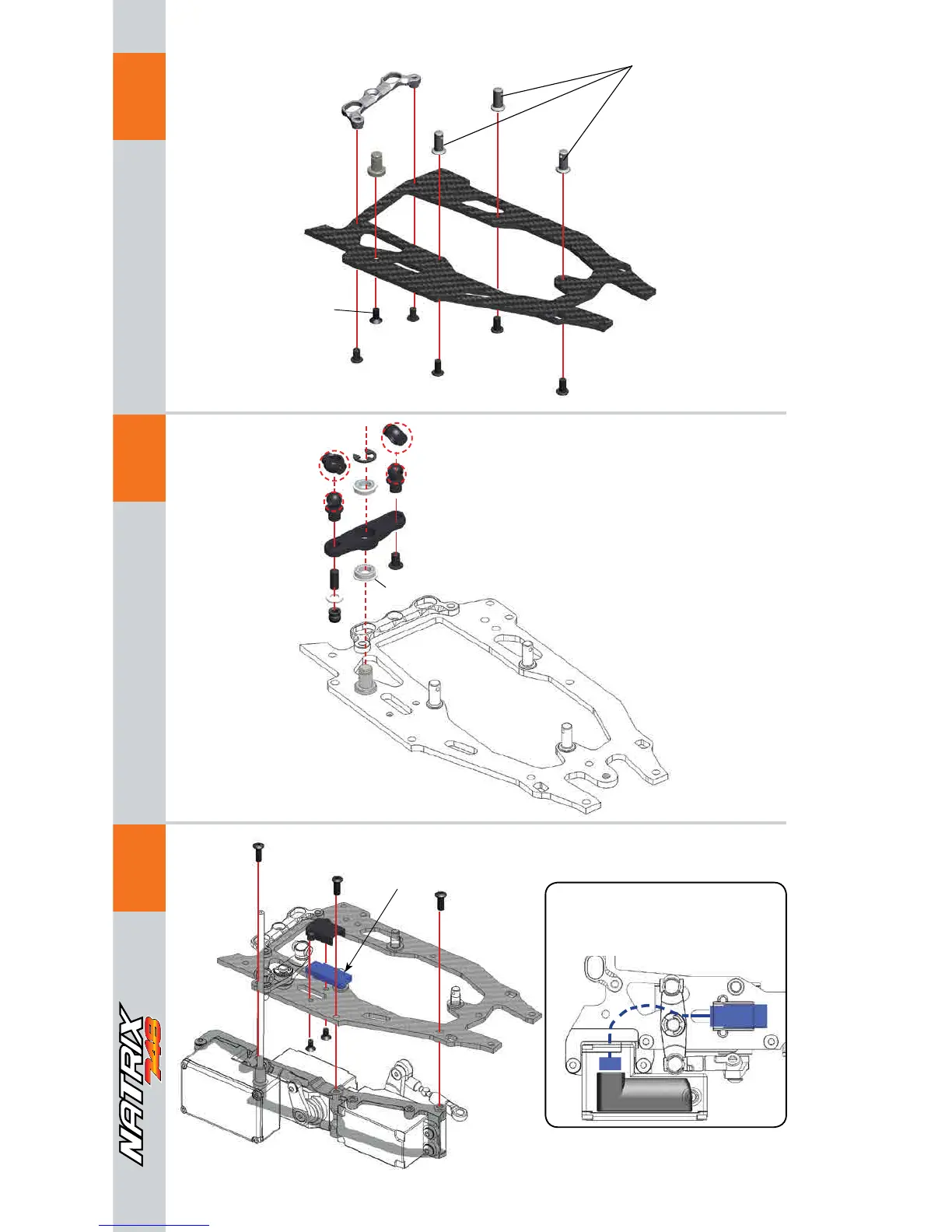 NATRIX 748