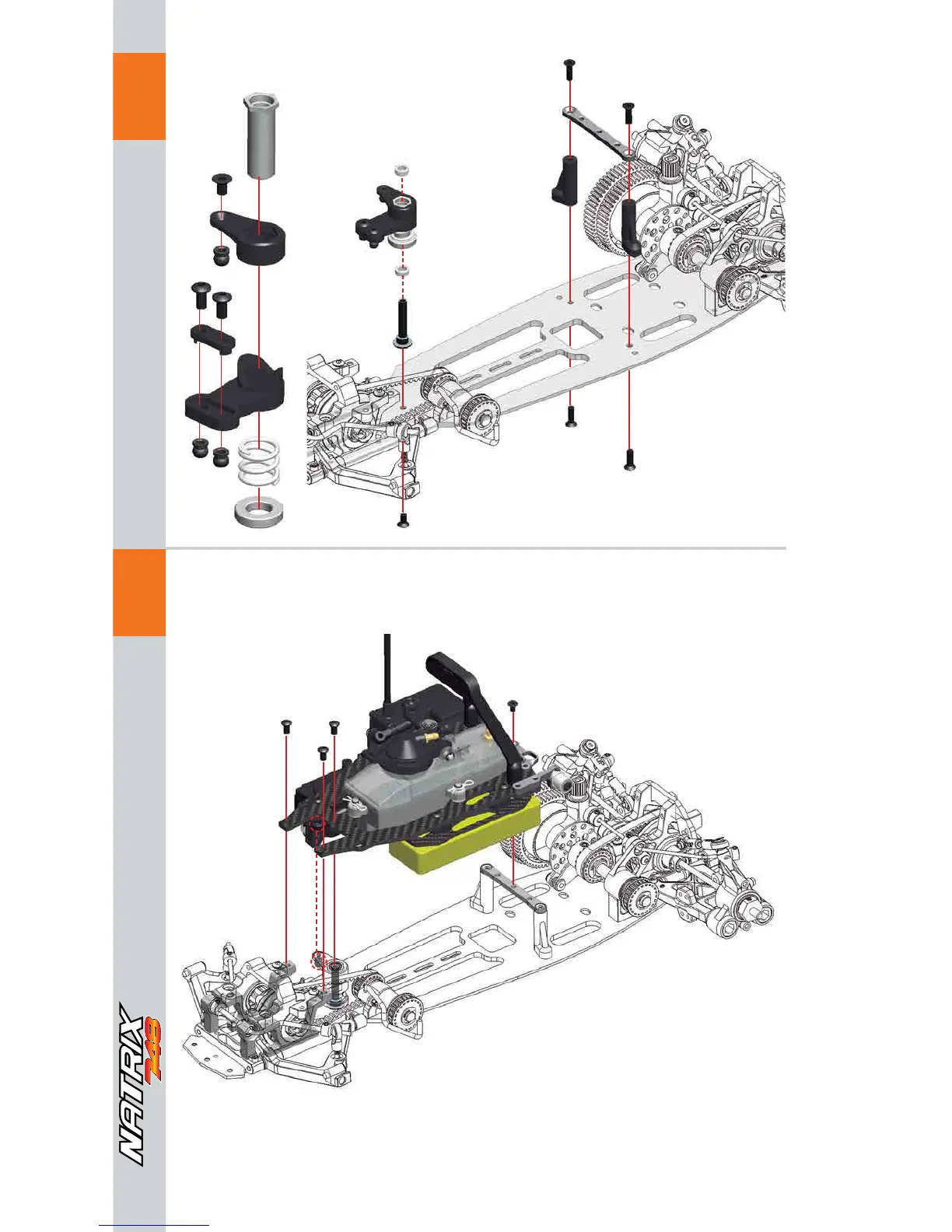 NATRIX 748