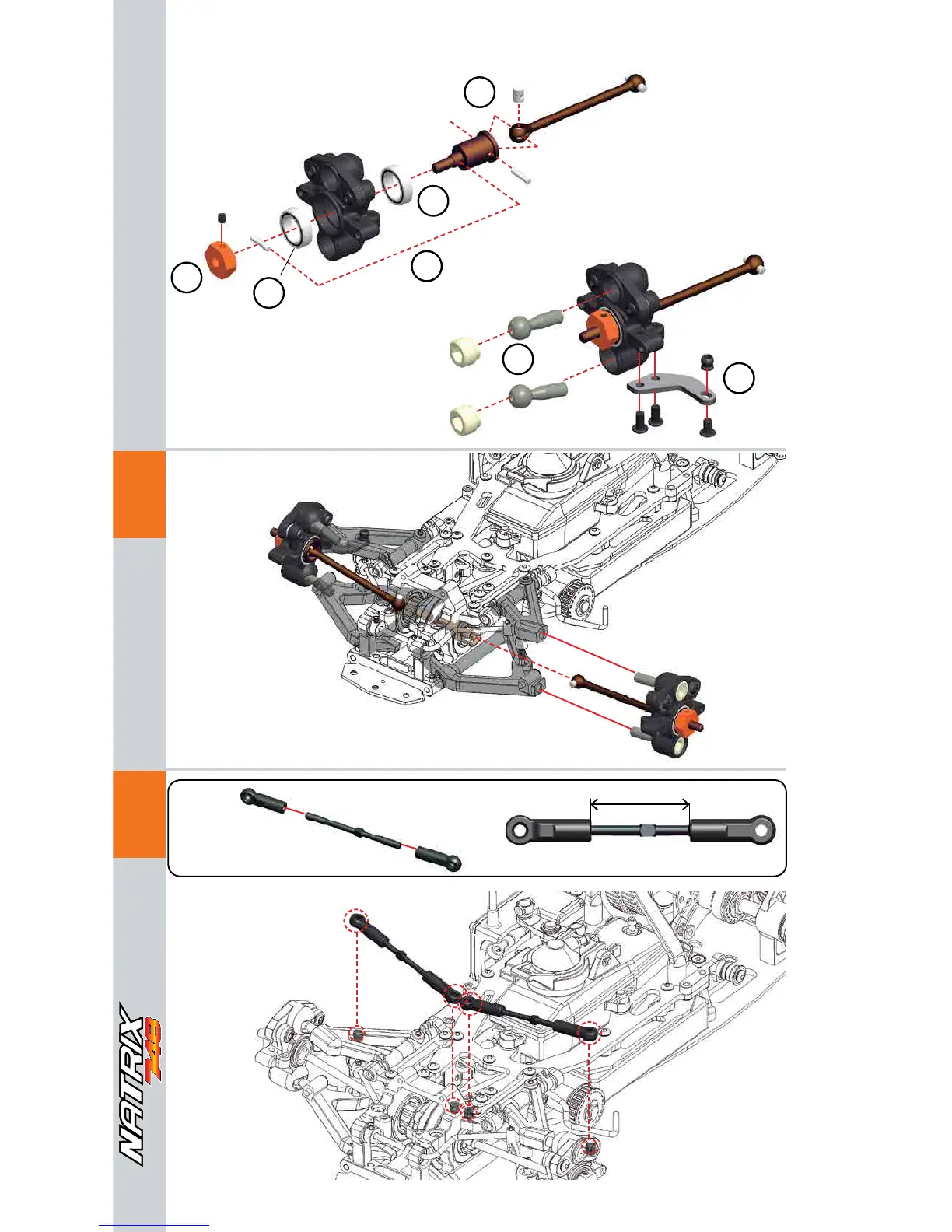 NATRIX 748