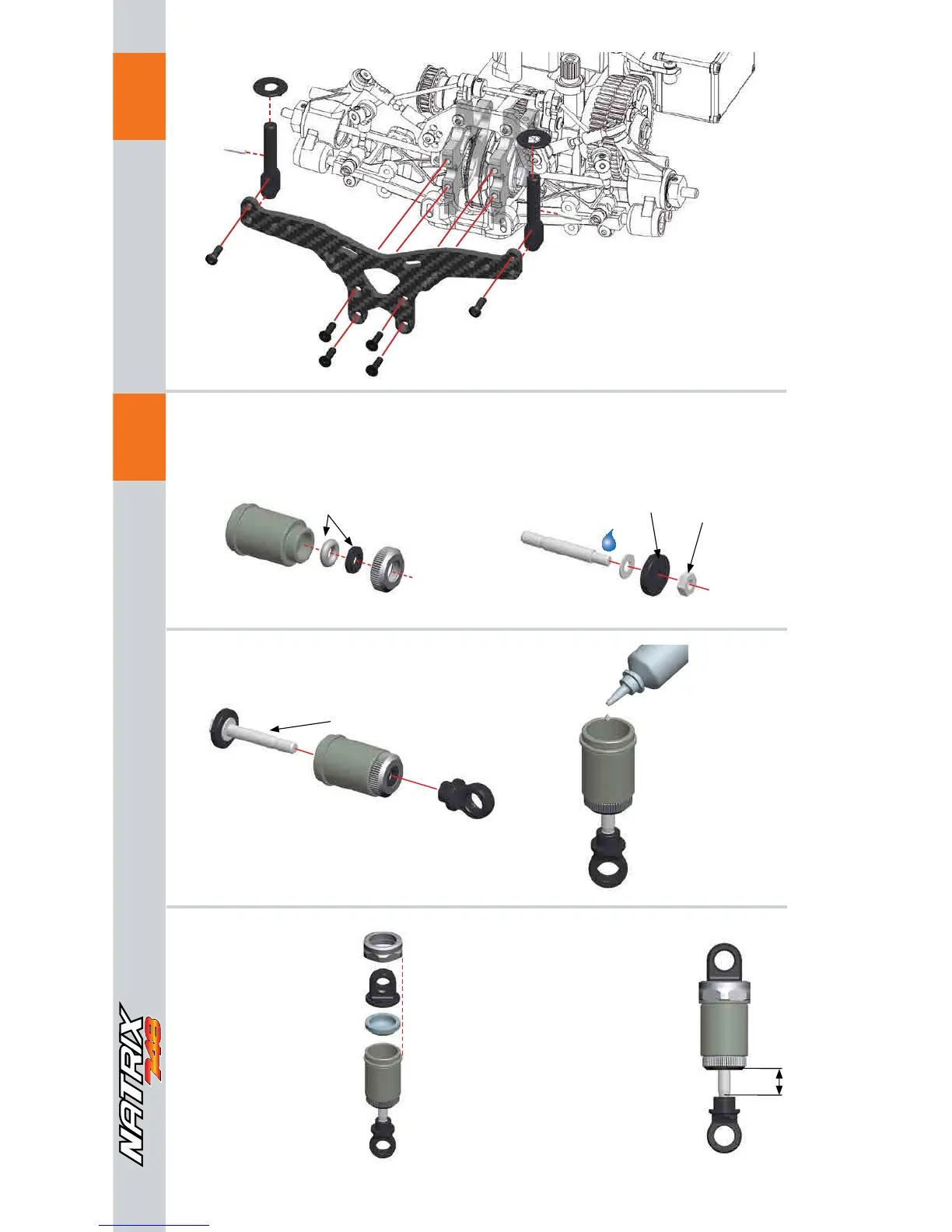 NATRIX 748