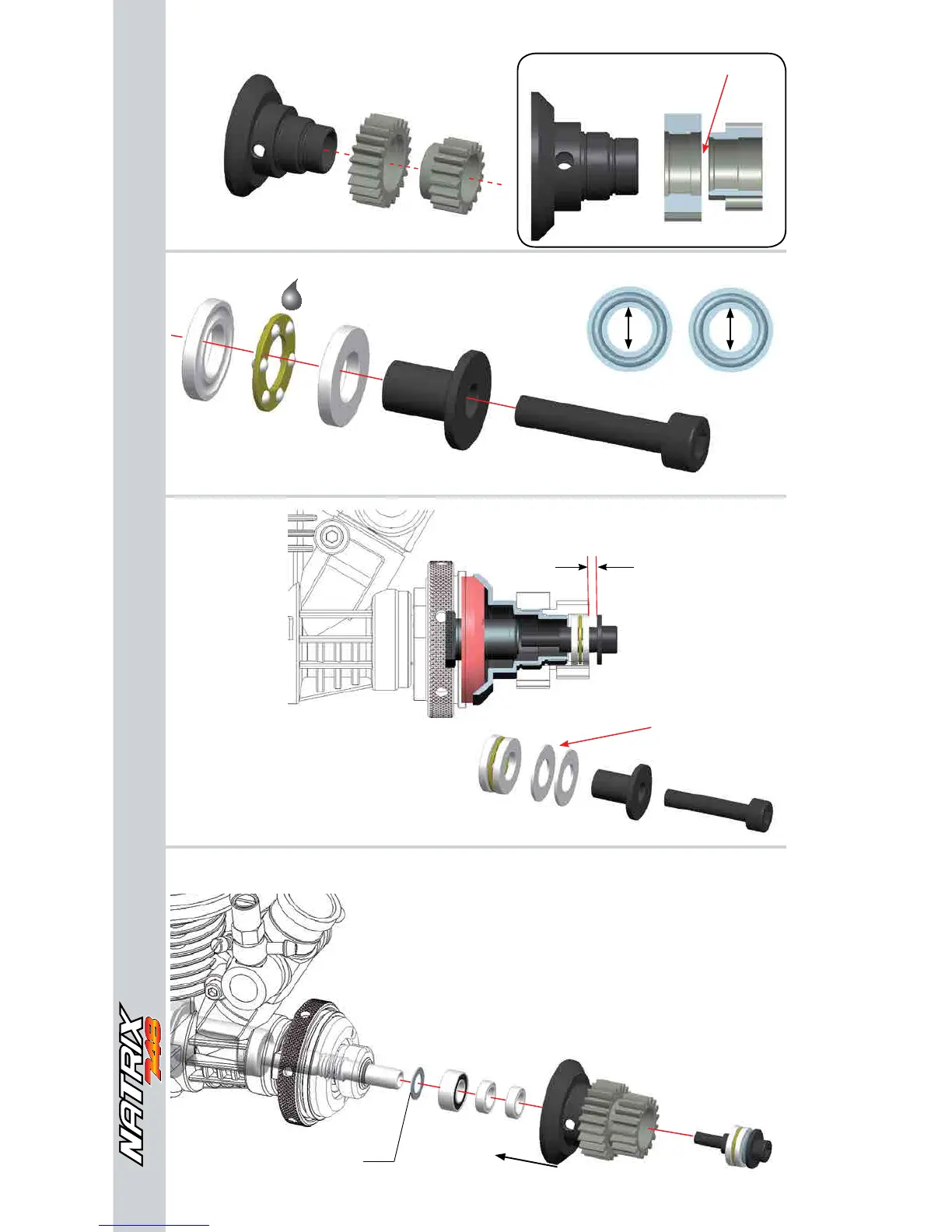 NATRIX 748