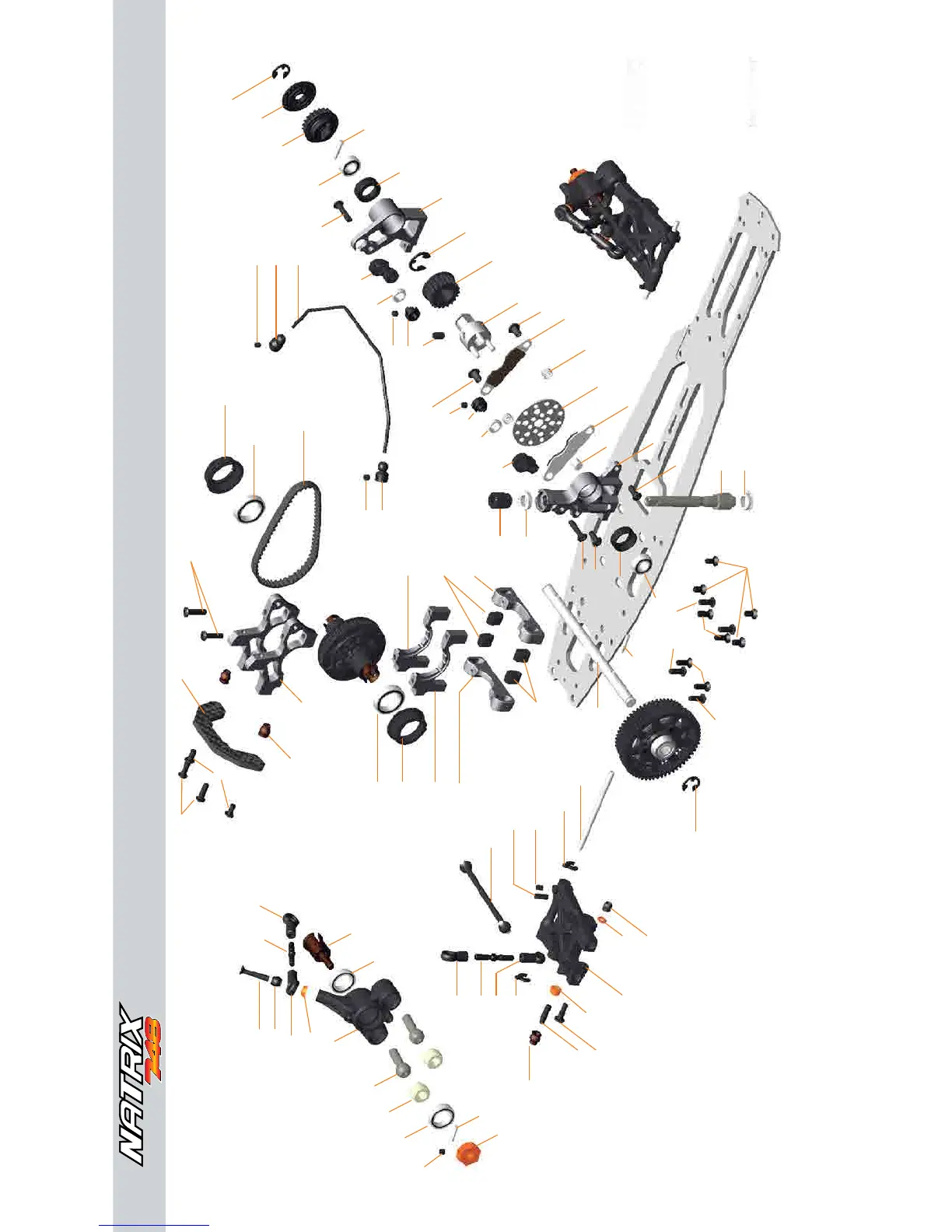 NATRIX 748