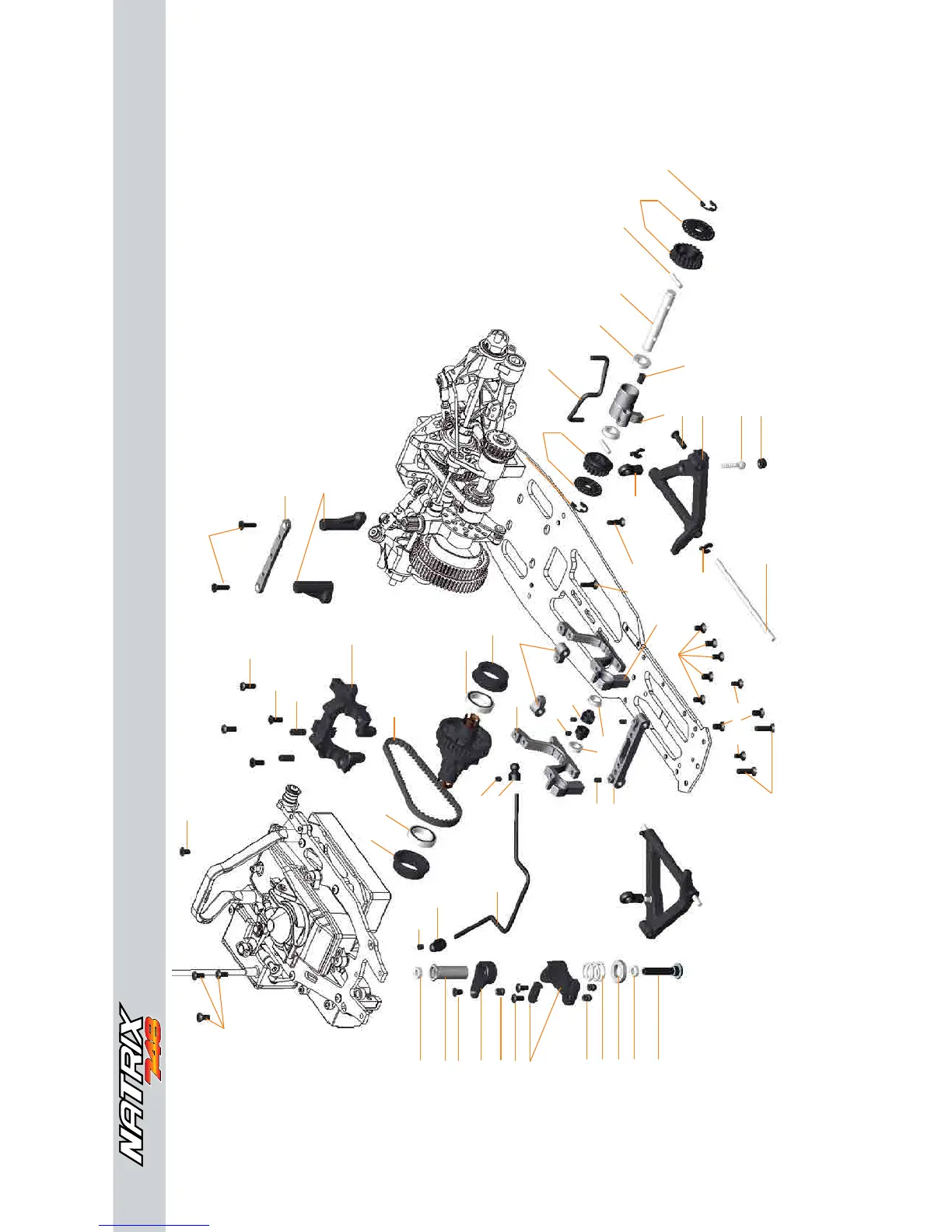 NATRIX 748