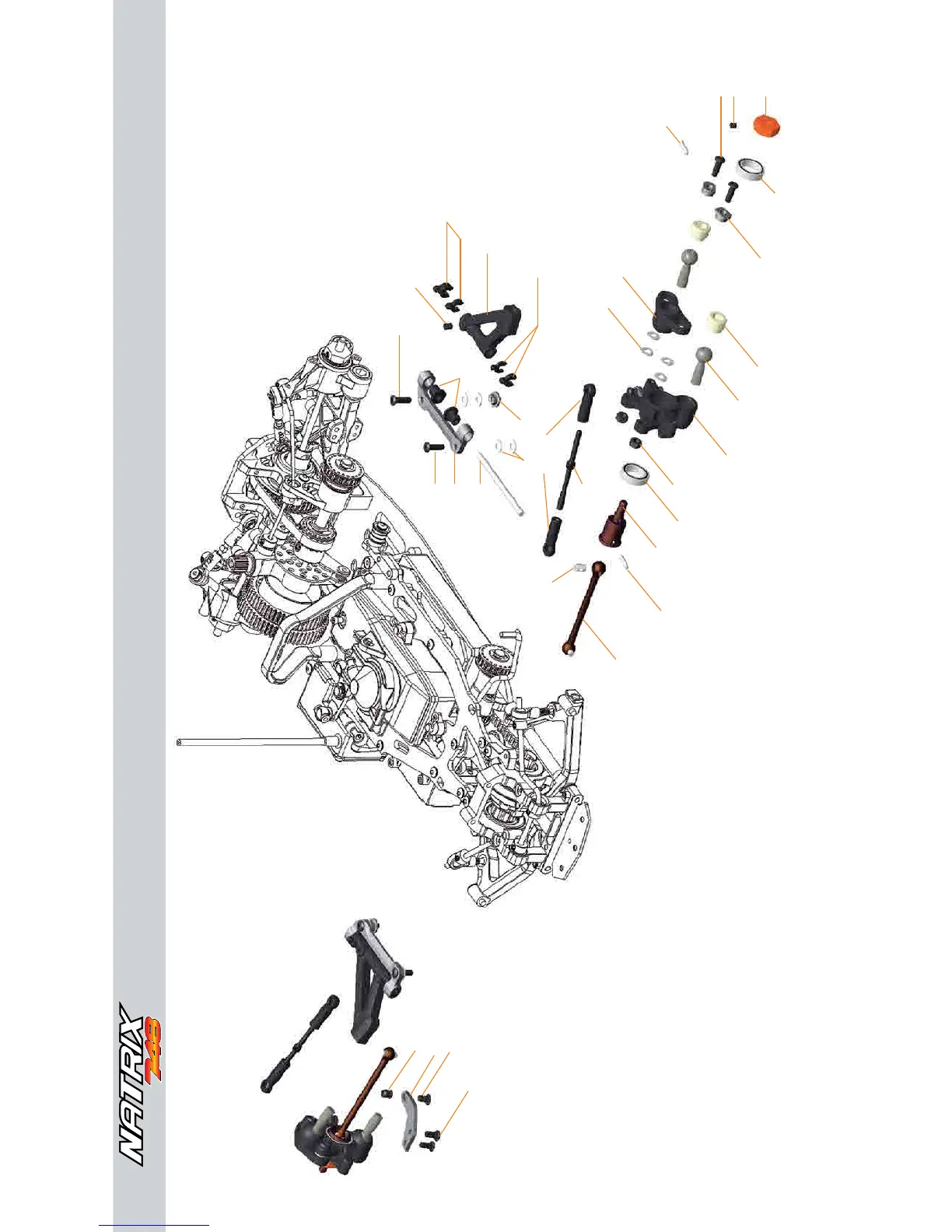 NATRIX 748