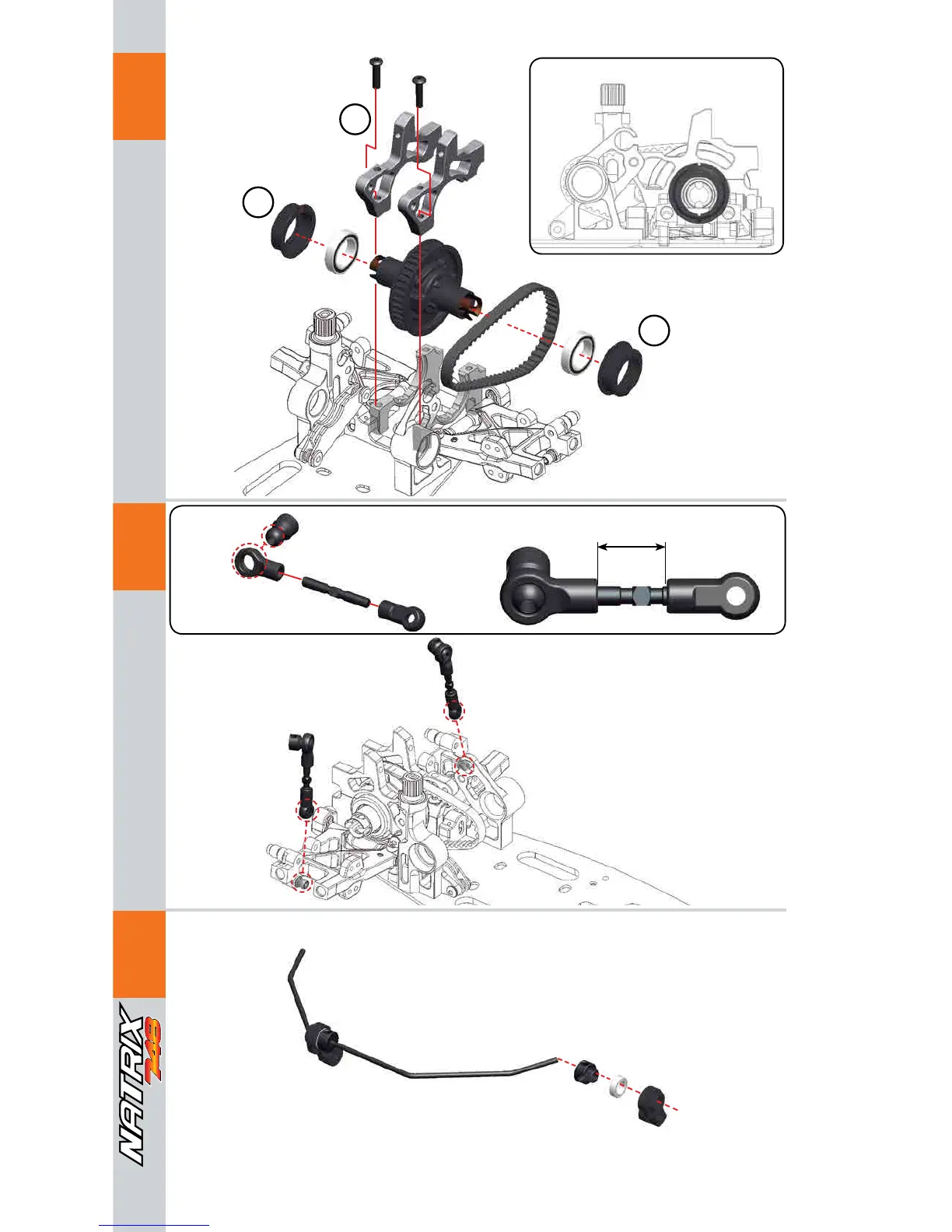 NATRIX 748