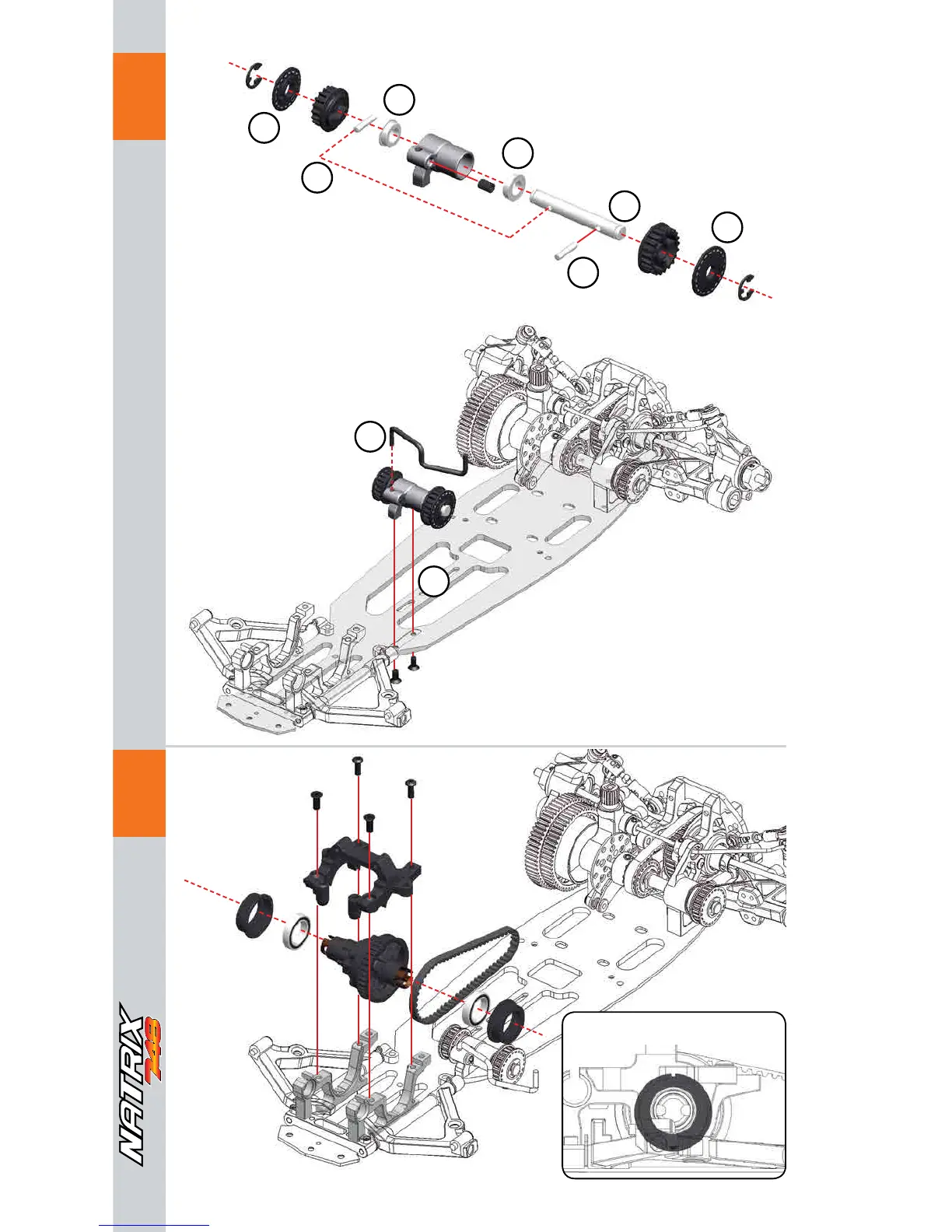 NATRIX 748