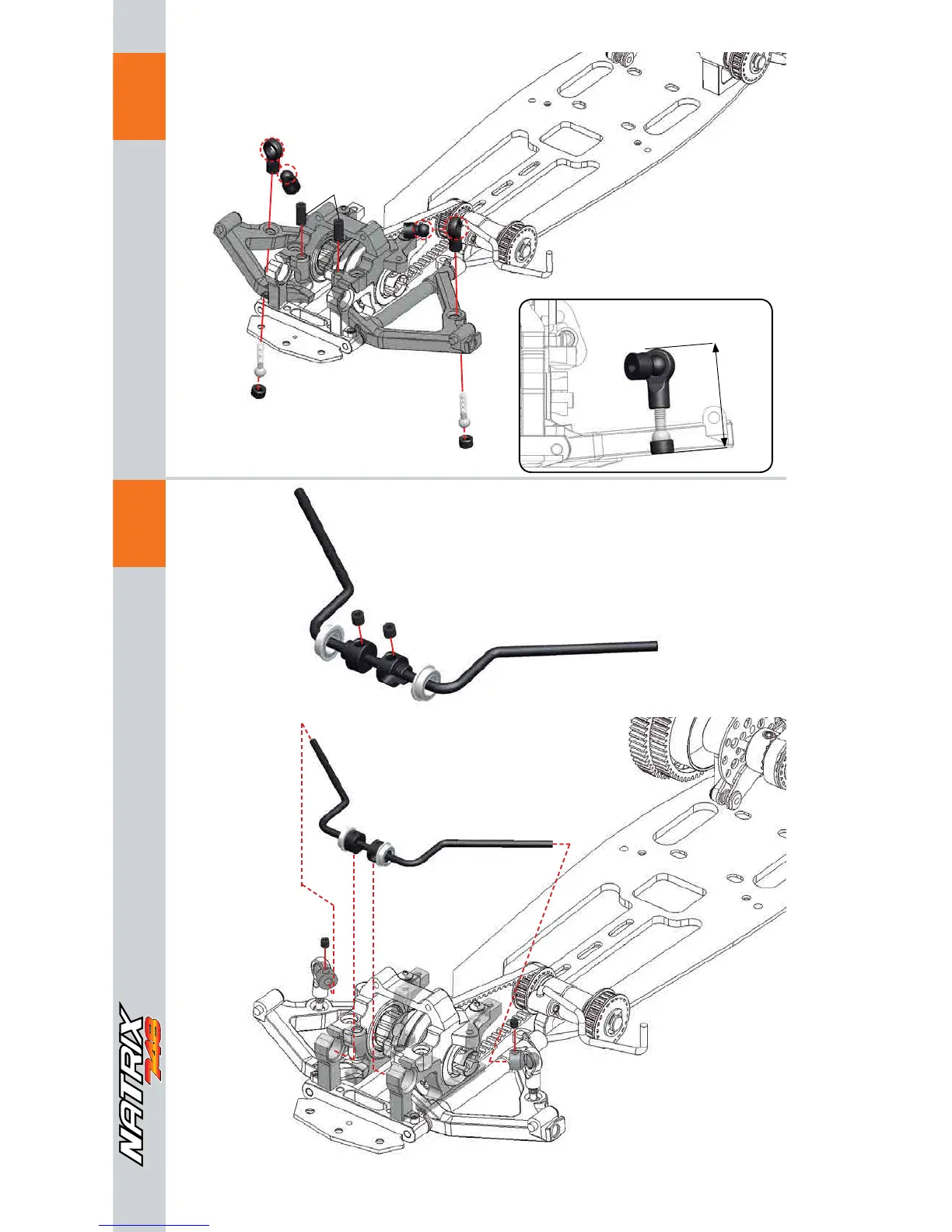 NATRIX 748