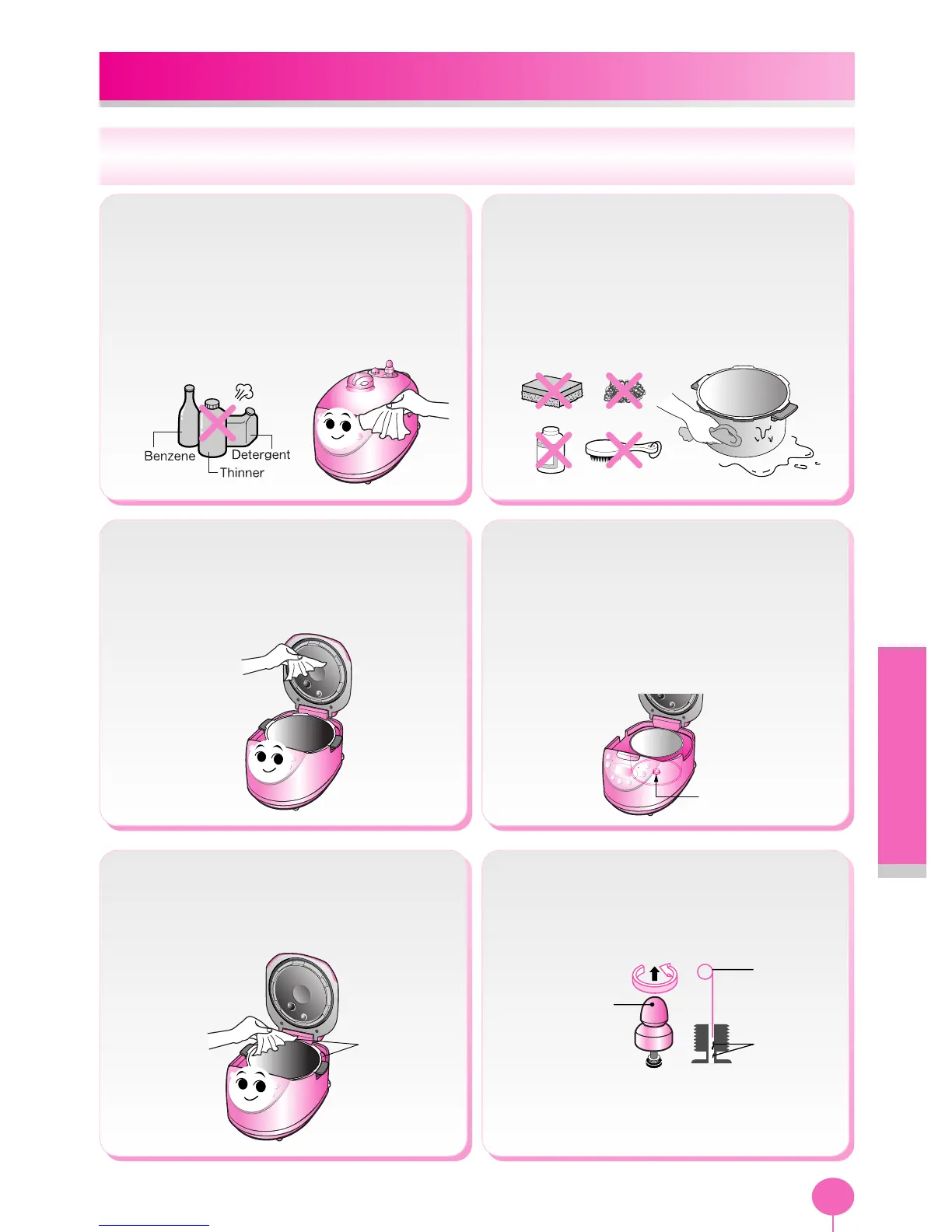 Benzene
Detergent
Thinner