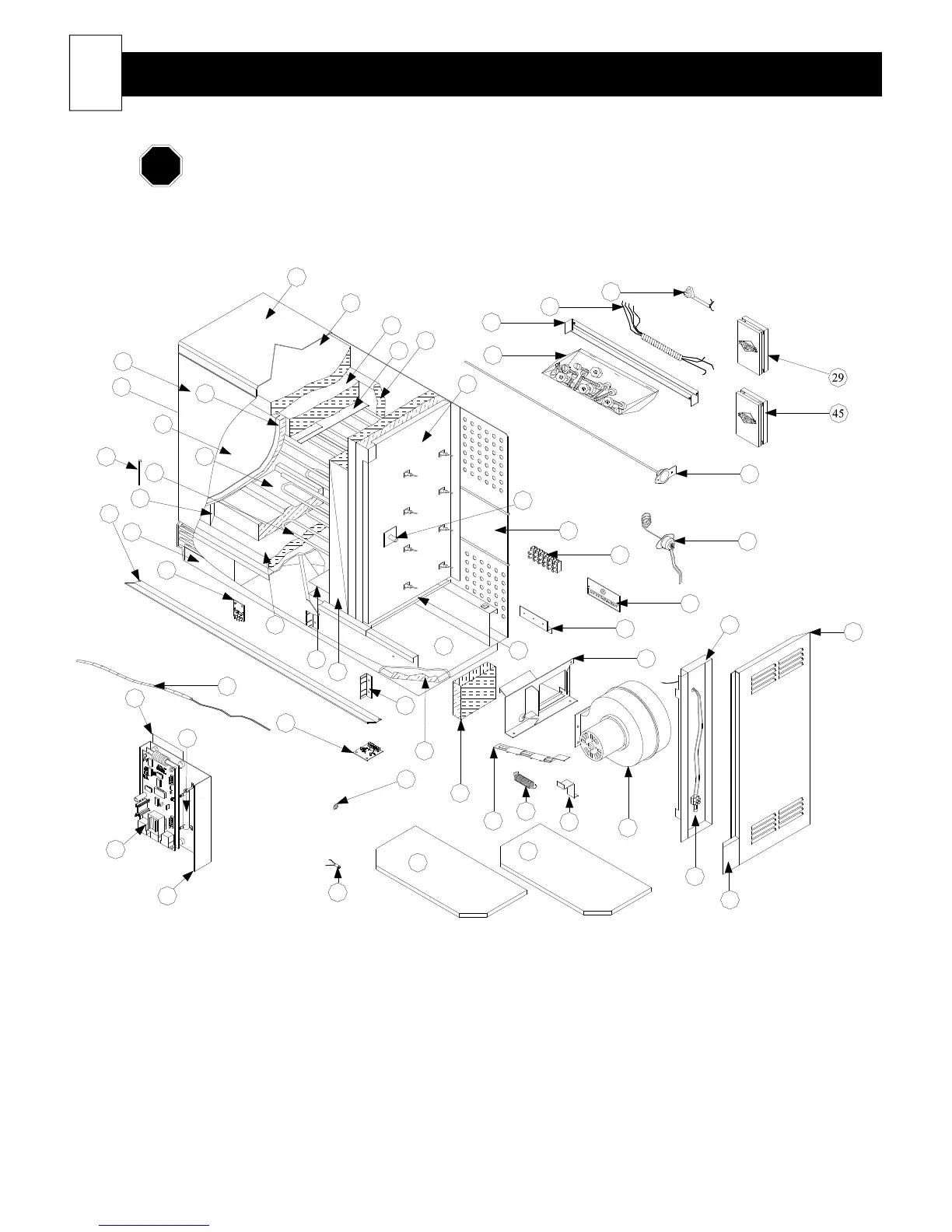 29

45