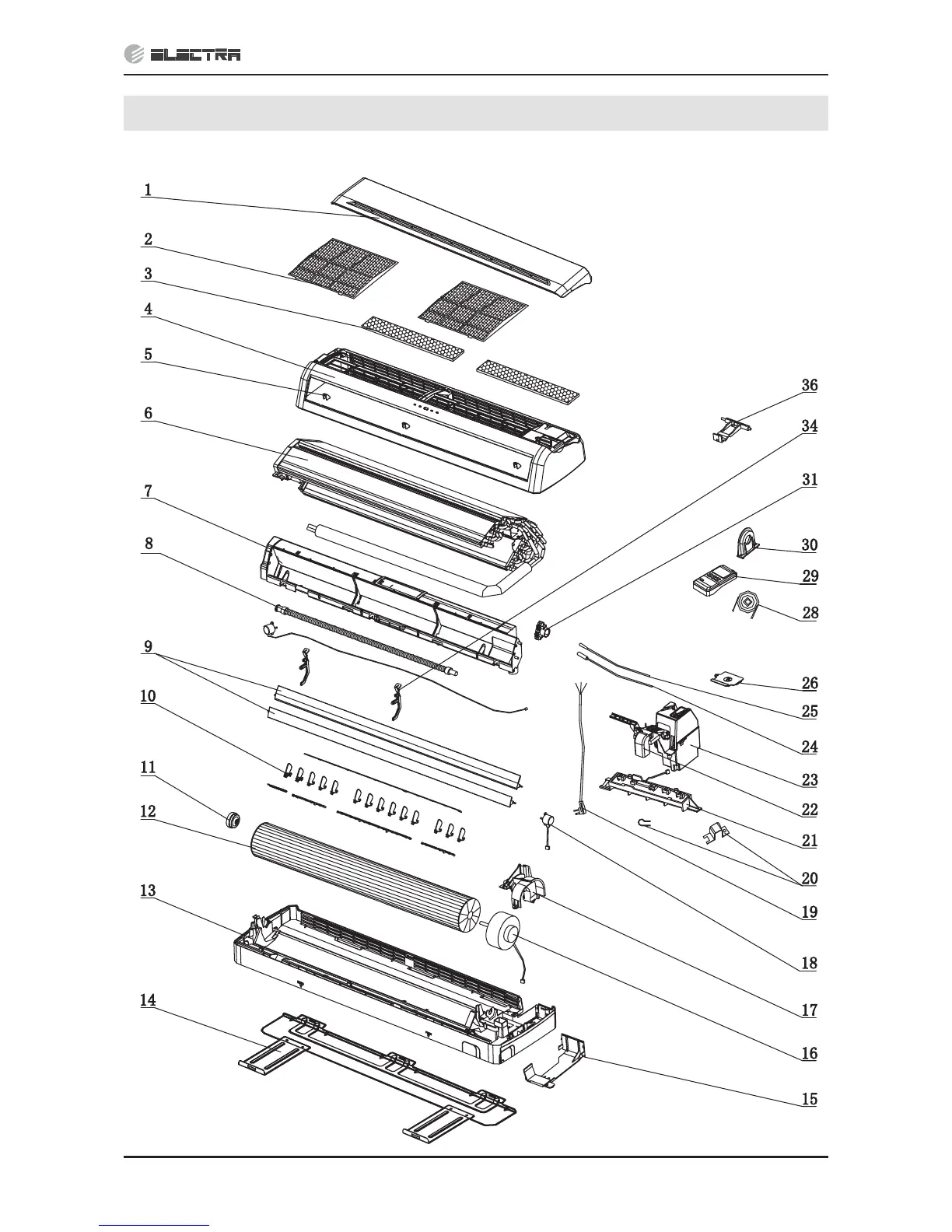 ELECTRA

1
2
3
4
5
6
7
8
9
10
11
12
13
14

36
34
31
30
29
28
26
25
24
23
22
21
20
19
18
17
16
15